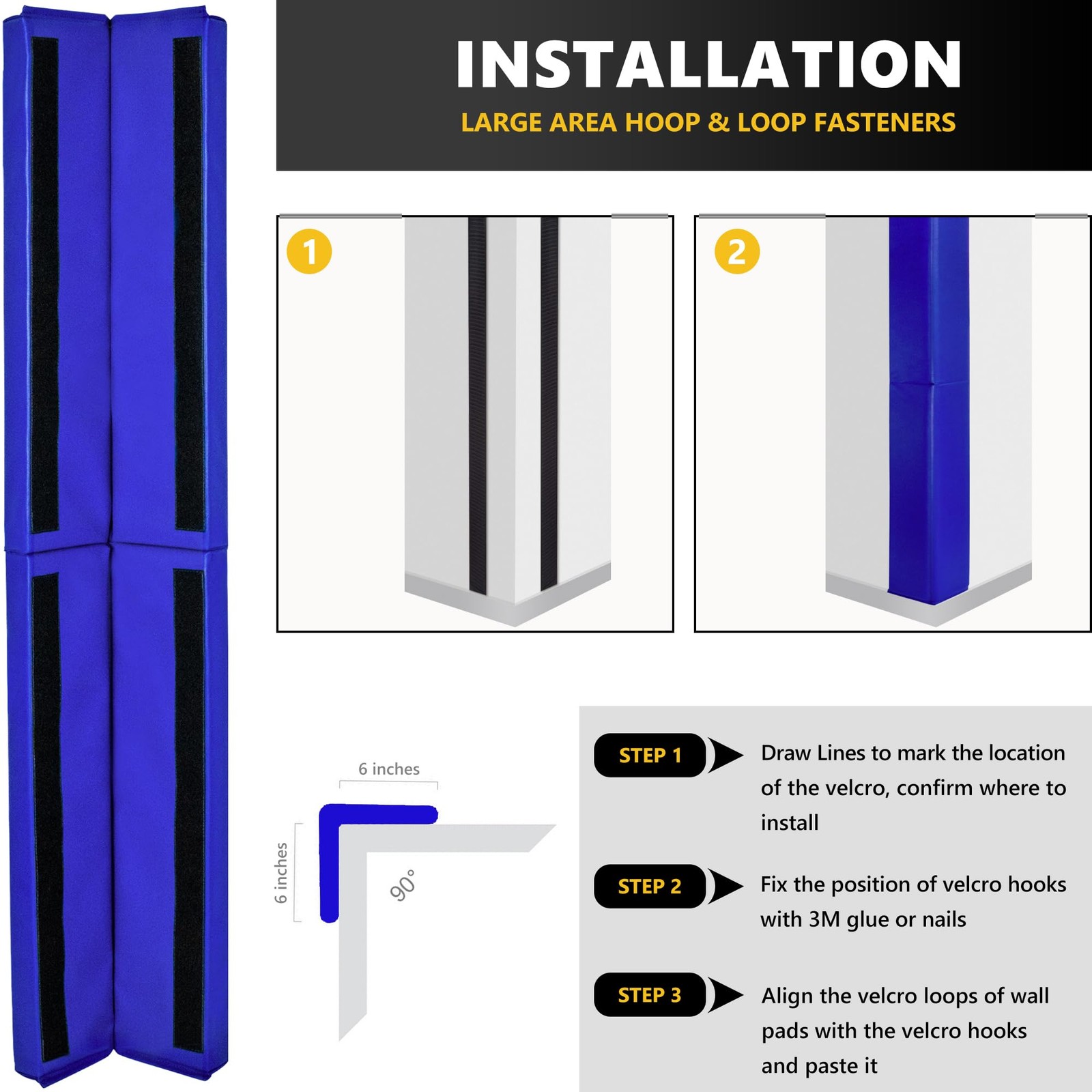 INSTALLATION
LARGE AREA HOOP & LOOP FASTENERS

1

2

6 inches

6 inches

90°

STEP 1
Draw Lines to mark the location of the velcro, confirm where to install

STEP 2
Fix the position of velcro hooks with 3M glue or nails

STEP 3
Align the velcro loops of wall pads with the velcro hooks and paste it