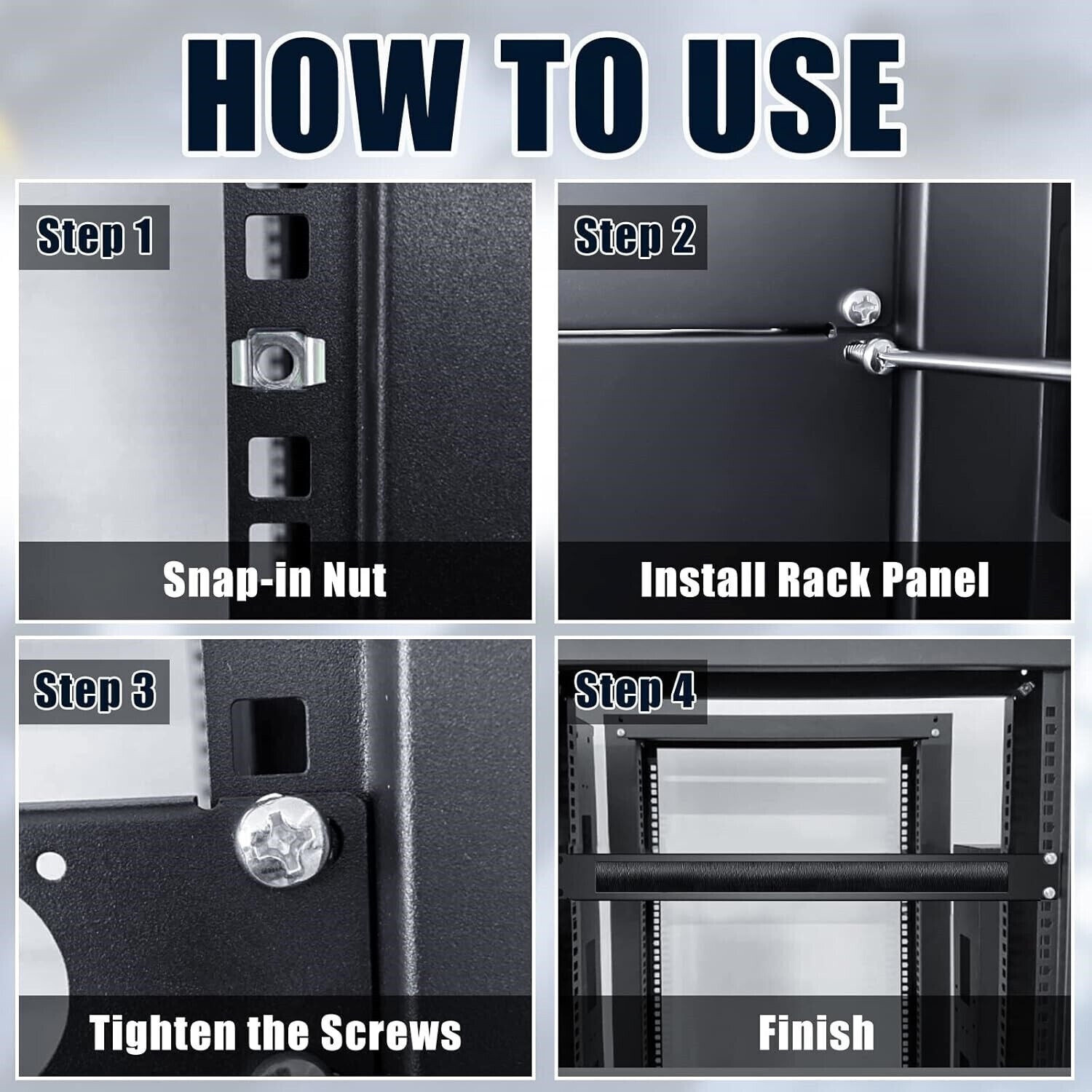 HOW TO USE

Step 1

Snap-in Nut

Step 2

Install Rack Panel

Step 3

Tighten the Screws

Step 4

Finish