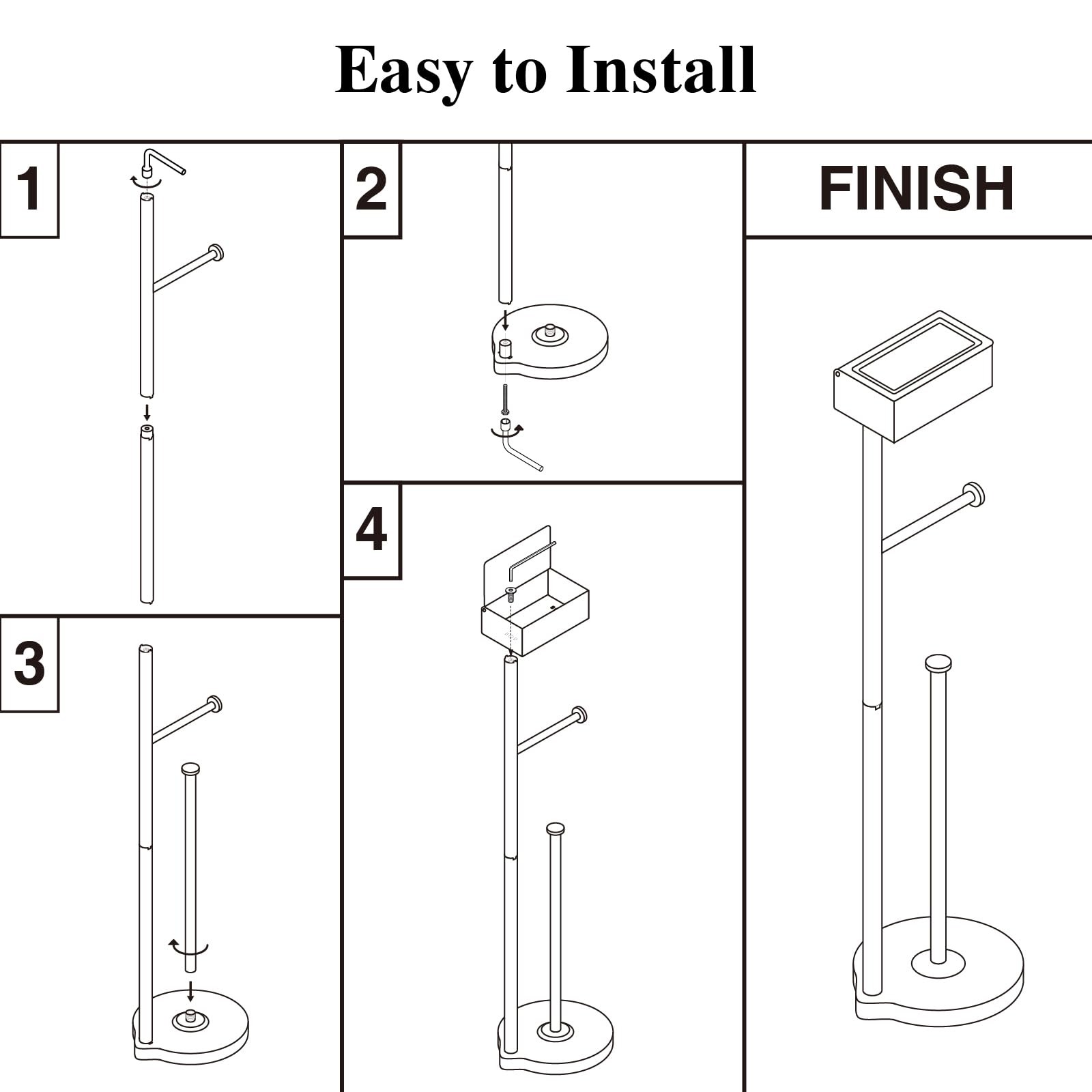 Easy to Install

1

2

FINISH

4

3