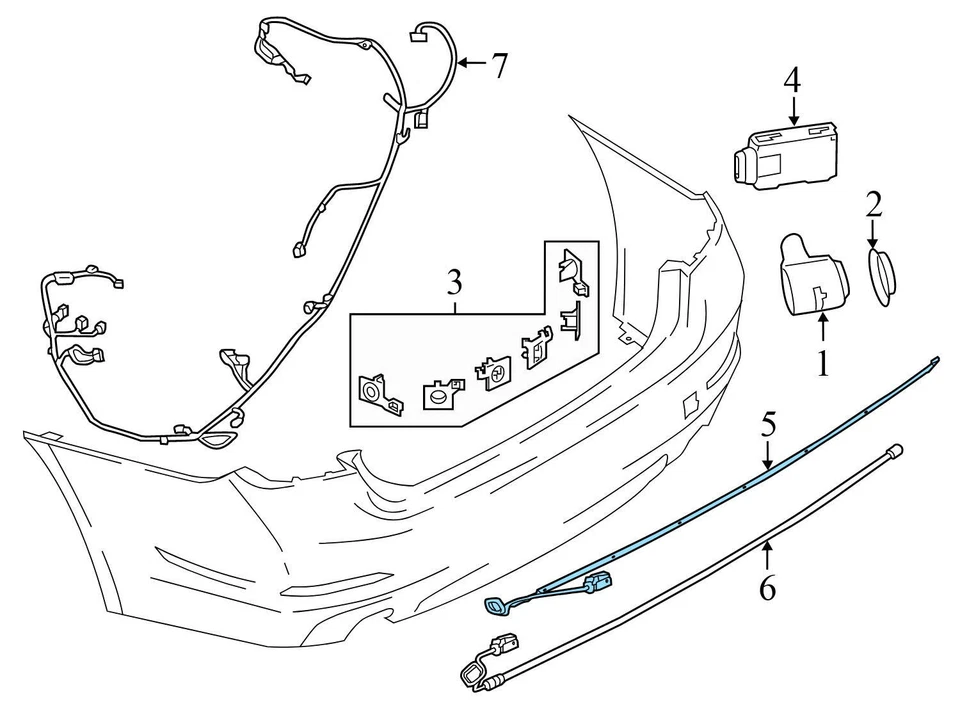 7
4
2
3
1
5
6