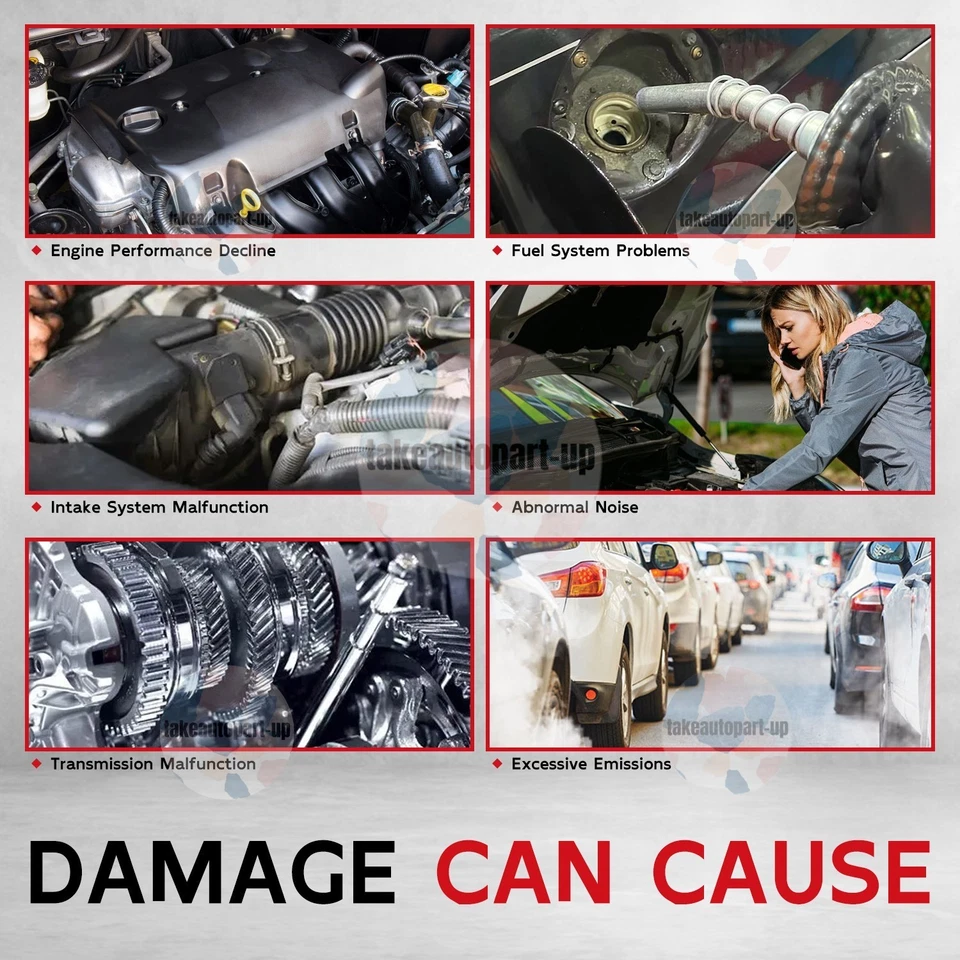 takeautopart-up

◆ Engine Performance Decline

takeautopart-up

◆ Fuel System Problems

takeautopart-up

◆ Intake System Malfunction

◆ Abnormal Noise

takeautopart-up

◆ Transmission Malfunction

takeautopart-up

◆ Excessive Emissions

DAMAGE CAN CAUSE