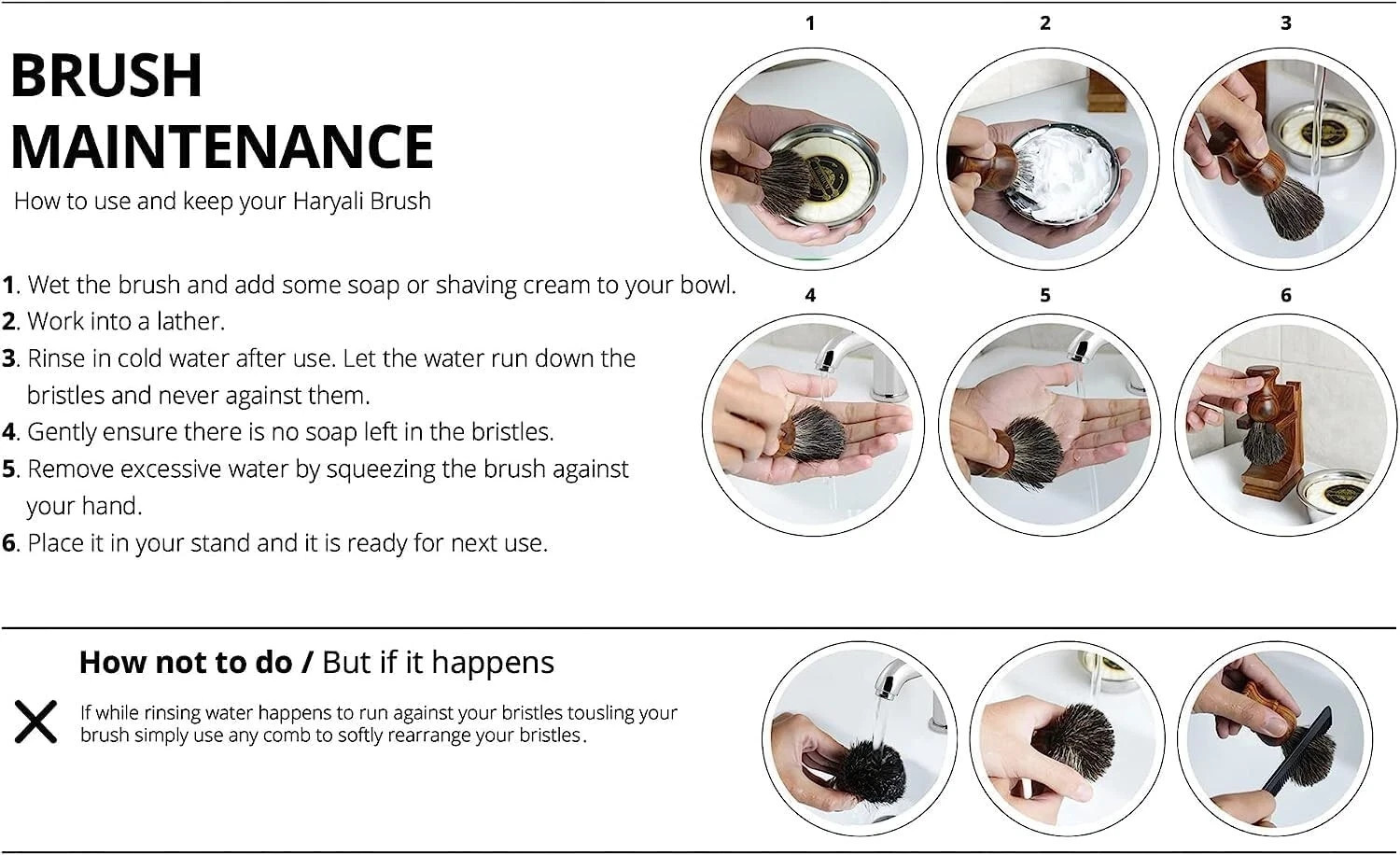 BRUSH MAINTENANCE

How to use and keep your Haryali Brush

1. Wet the brush and add some soap or shaving cream to your bowl.
2. Work into a lather.
3. Rinse in cold water after use. Let the water run down the bristles and never against them.
4. Gently ensure there is no soap left in the bristles.
5. Remove excessive water by squeezing the brush against your hand.
6. Place it in your stand and it is ready for next use.

1

2

3

4

5

6

How not to do / But if it happens

If while rinsing water happens to run against your bristles tousling your brush simply use any comb to softly rearrange your bristles.