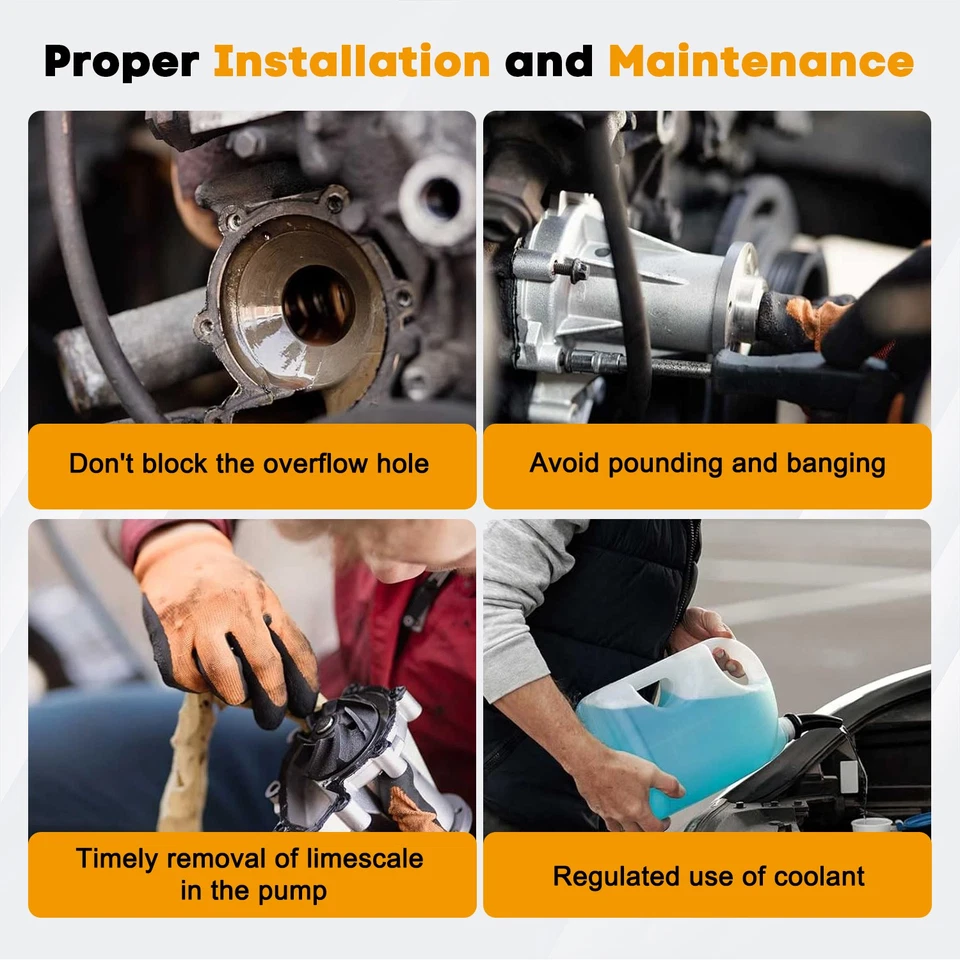 Proper Installation and Maintenance

Don't block the overflow hole

Avoid pounding and banging

Timely removal of limescale in the pump

Regulated use of coolant