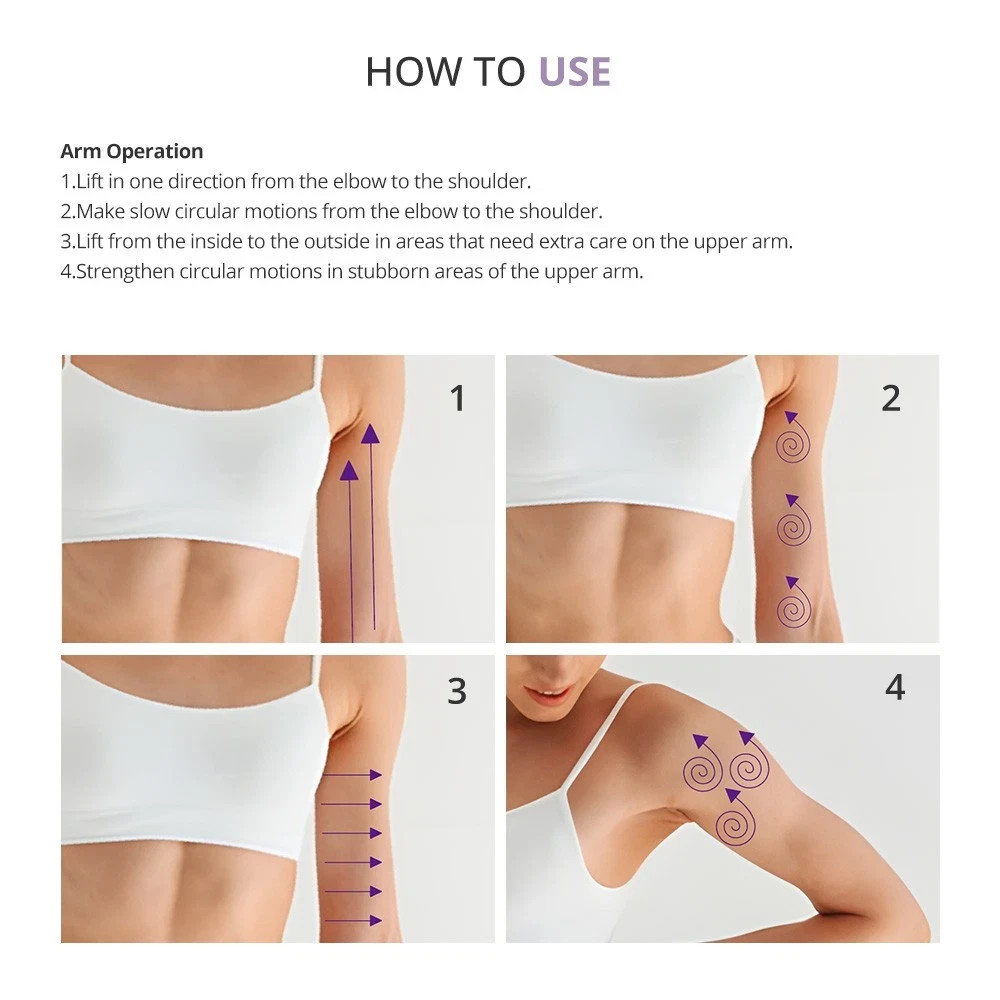 HOW TO USE

Arm Operation
1.Lift in one direction from the elbow to the shoulder.
2.Make slow circular motions from the elbow to the shoulder.
3.Lift from the inside to the outside in areas that need extra care on the upper arm.
4.Strengthen circular motions in stubborn areas of the upper arm.

1

2

3

4