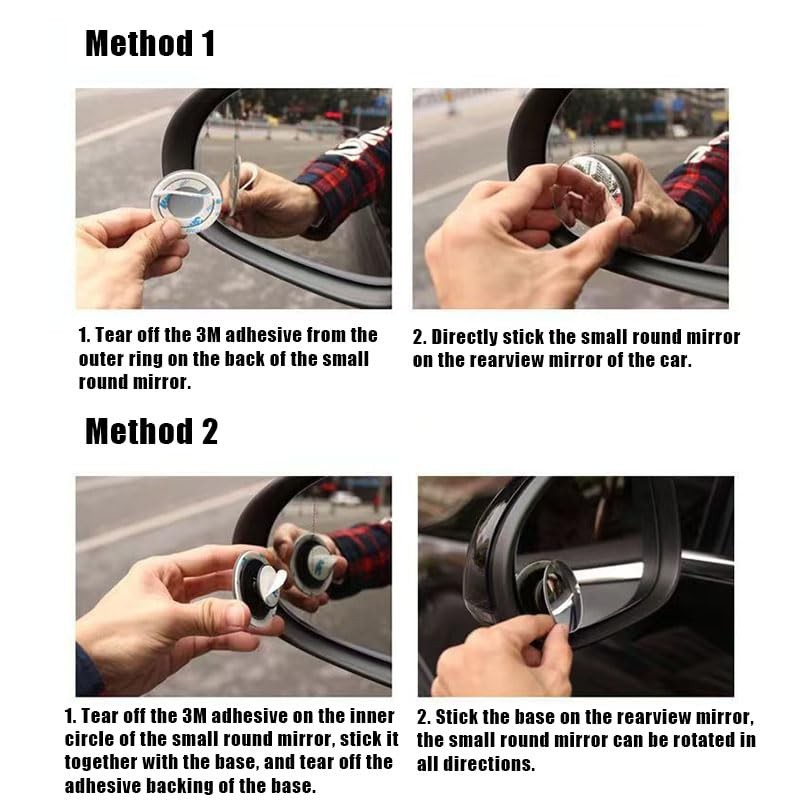 Method 1

1. Tear off the 3M adhesive from the outer ring on the back of the small round mirror.

2. Directly stick the small round mirror on the rearview mirror of the car.

Method 2

1. Tear off the 3M adhesive on the inner circle of the small round mirror, stick it together with the base, and tear off the adhesive backing of the base.

2. Stick the base on the rearview mirror, the small round mirror can be rotated in all directions.