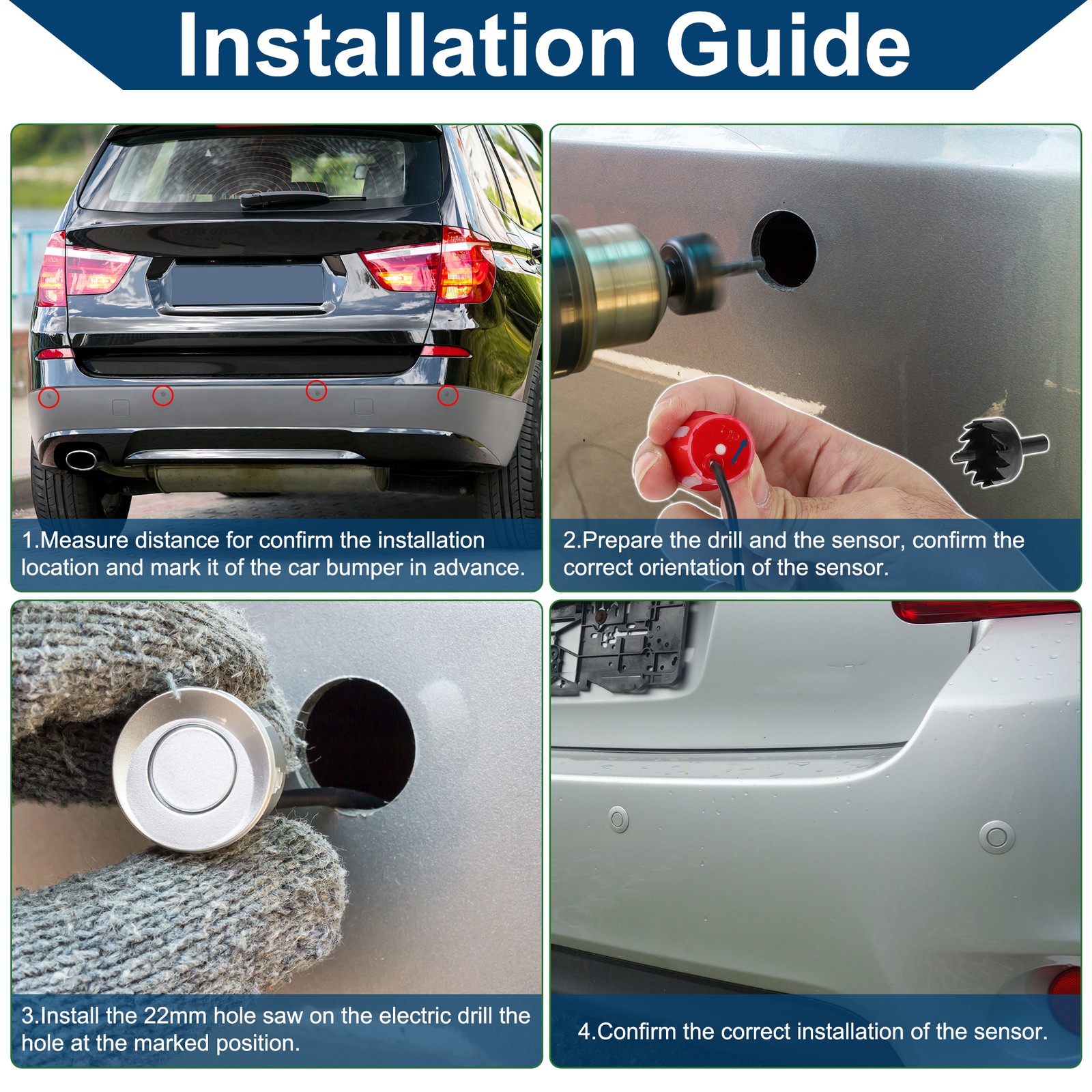 Installation Guide

1.Measure distance for confirm the installation location and mark it of the car bumper in advance.

2.Prepare the drill and the sensor, confirm the correct orientation of the sensor.

3.Install the 22mm hole saw on the electric drill the hole at the marked position.

4.Confirm the correct installation of the sensor.