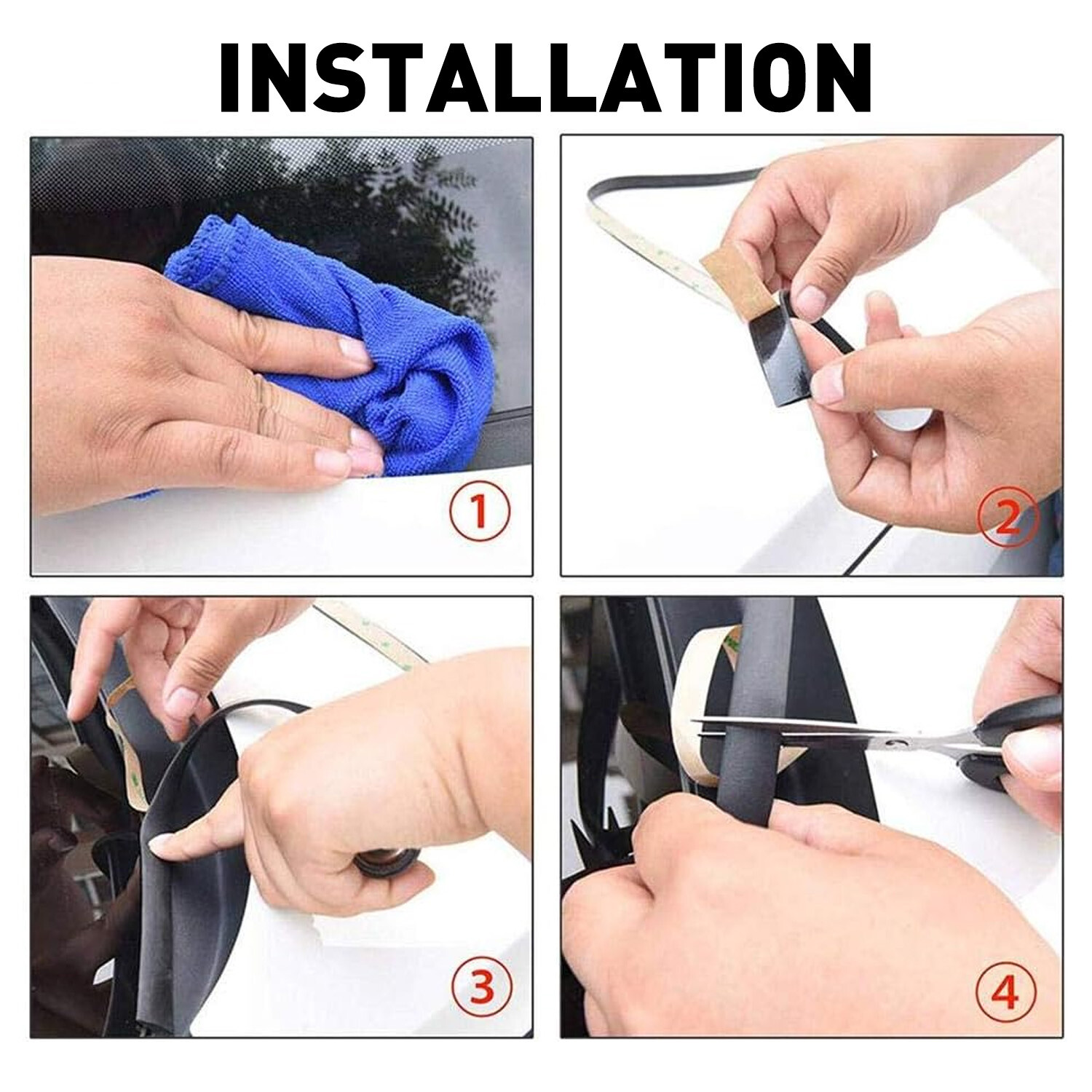 INSTALLATION

1

2

3

4