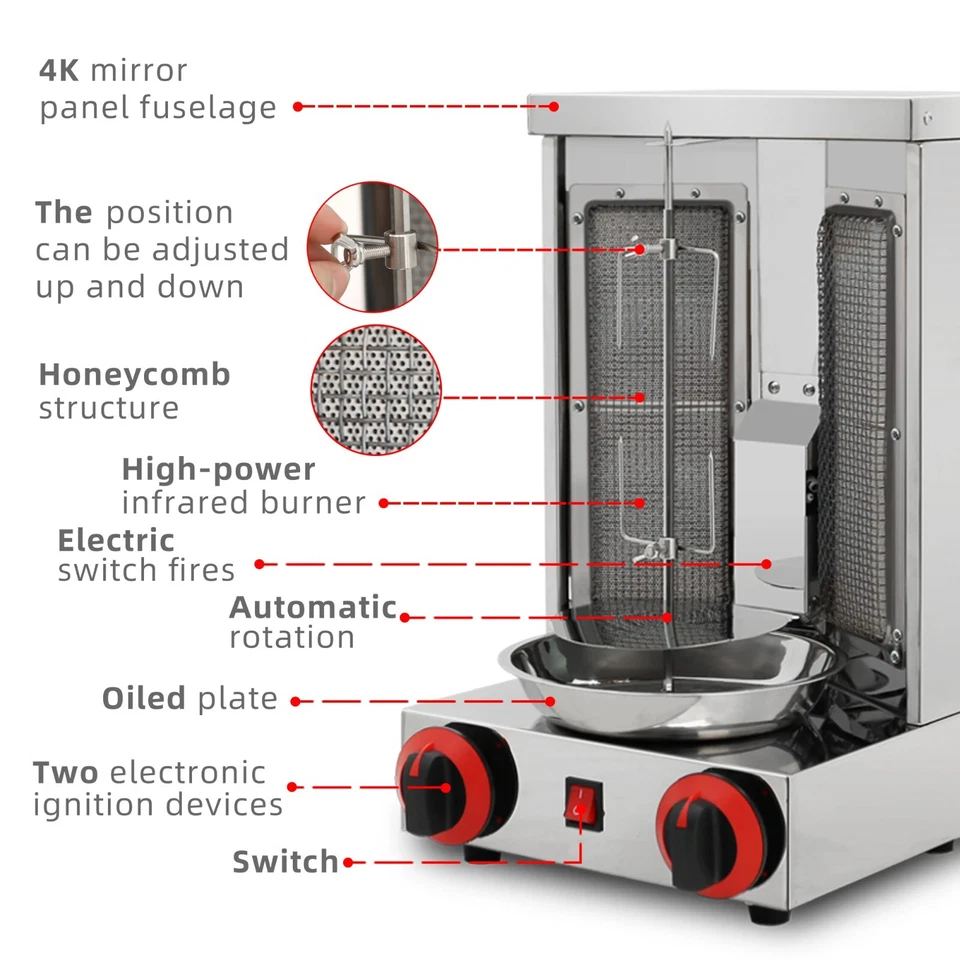 4K mirror panel fuselage

The position can be adjusted up and down

Honeycomb structure

High-power infrared burner

Electric switch fires

Automatic rotation

Oiled plate

Two electronic ignition devices

Switch