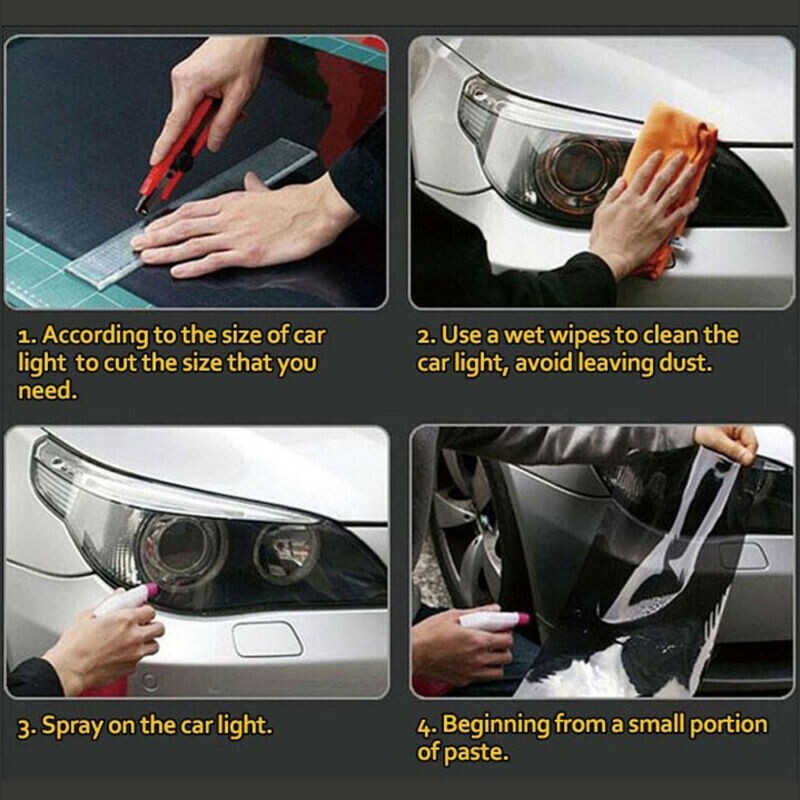 1. According to the size of car light to cut the size that you need.

2. Use a wet wipes to clean the car light, avoid leaving dust.

3. Spray on the car light.

4. Beginning from a small portion of paste.