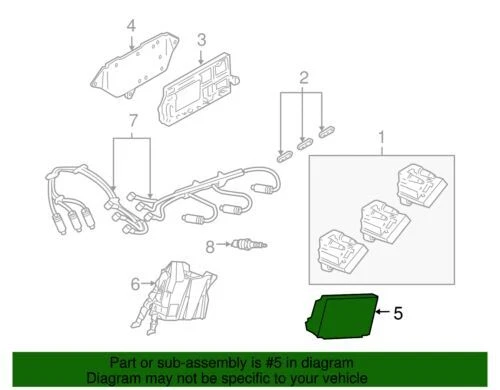 4
3
2
7
1
8
6
5

Part or sub-assembly is #5 in diagram
Diagram may not be specific to your vehicle