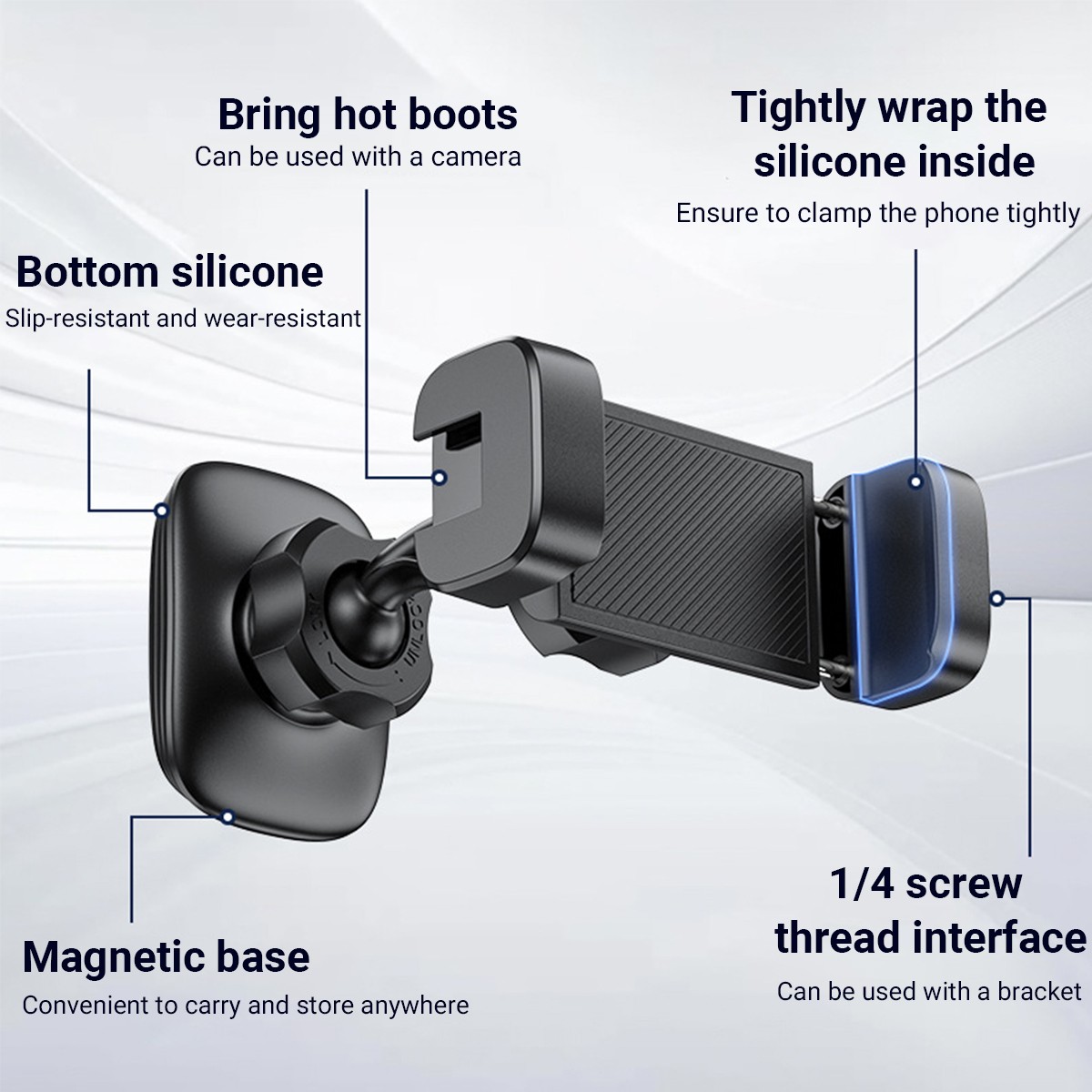 Bring hot boots
Can be used with a camera

Tightly wrap the silicone inside
Ensure to clamp the phone tightly

Bottom silicone
Slip-resistant and wear-resistant

LOCK

UNLOCK

Magnetic base
Convenient to carry and store anywhere

1/4 screw thread interface
Can be used with a bracket