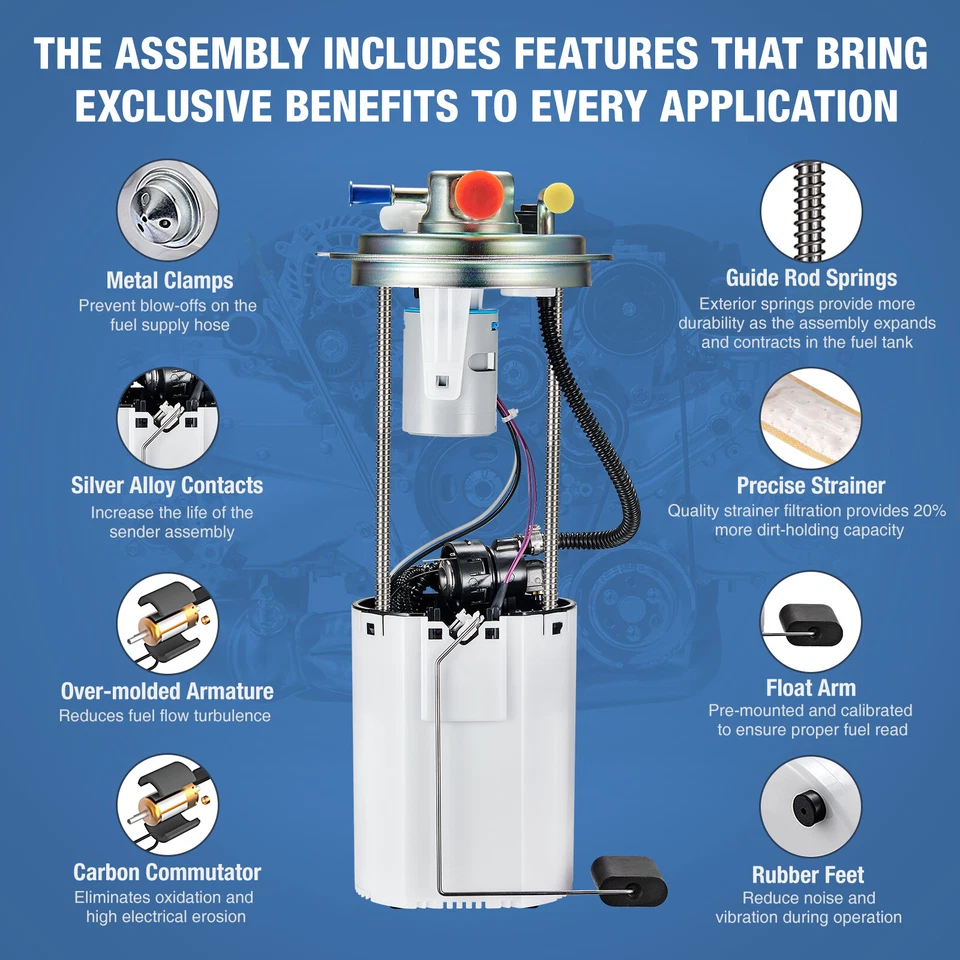 THE ASSEMBLY INCLUDES FEATURES THAT BRING EXCLUSIVE BENEFITS TO EVERY APPLICATION

Metal Clamps
Prevent blow-offs on the fuel supply hose

Silver Alloy Contacts
Increase the life of the sender assembly

Over-molded Armature
Reduces fuel flow turbulence

Carbon Commutator
Eliminates oxidation and high electrical erosion

Guide Rod Springs
Exterior springs provide more durability as the assembly expands and contracts in the fuel tank

Precise Strainer
Quality strainer filtration provides 20% more dirt-holding capacity

Float Arm
Pre-mounted and calibrated to ensure proper fuel read

Rubber Feet
Reduce noise and vibration during operation