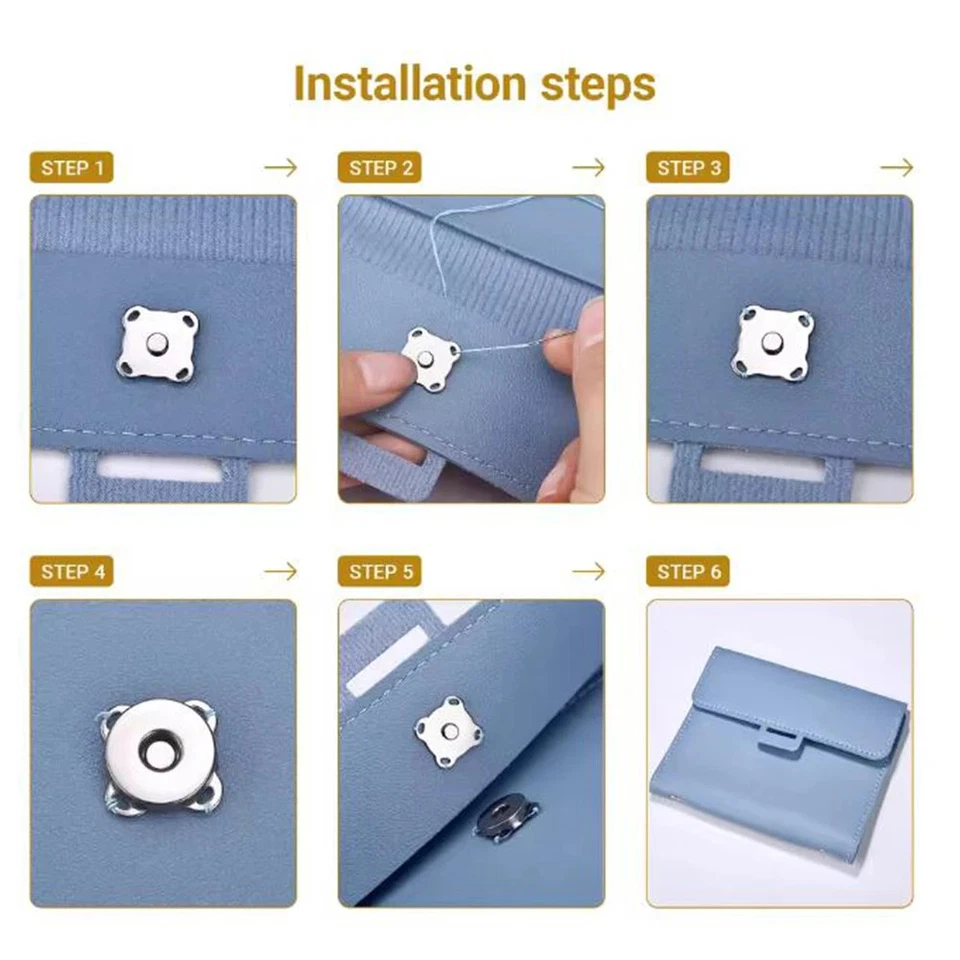 Installation steps

STEP 1 →

STEP 2 →

STEP 3 →

STEP 4 →

STEP 5 →

STEP 6