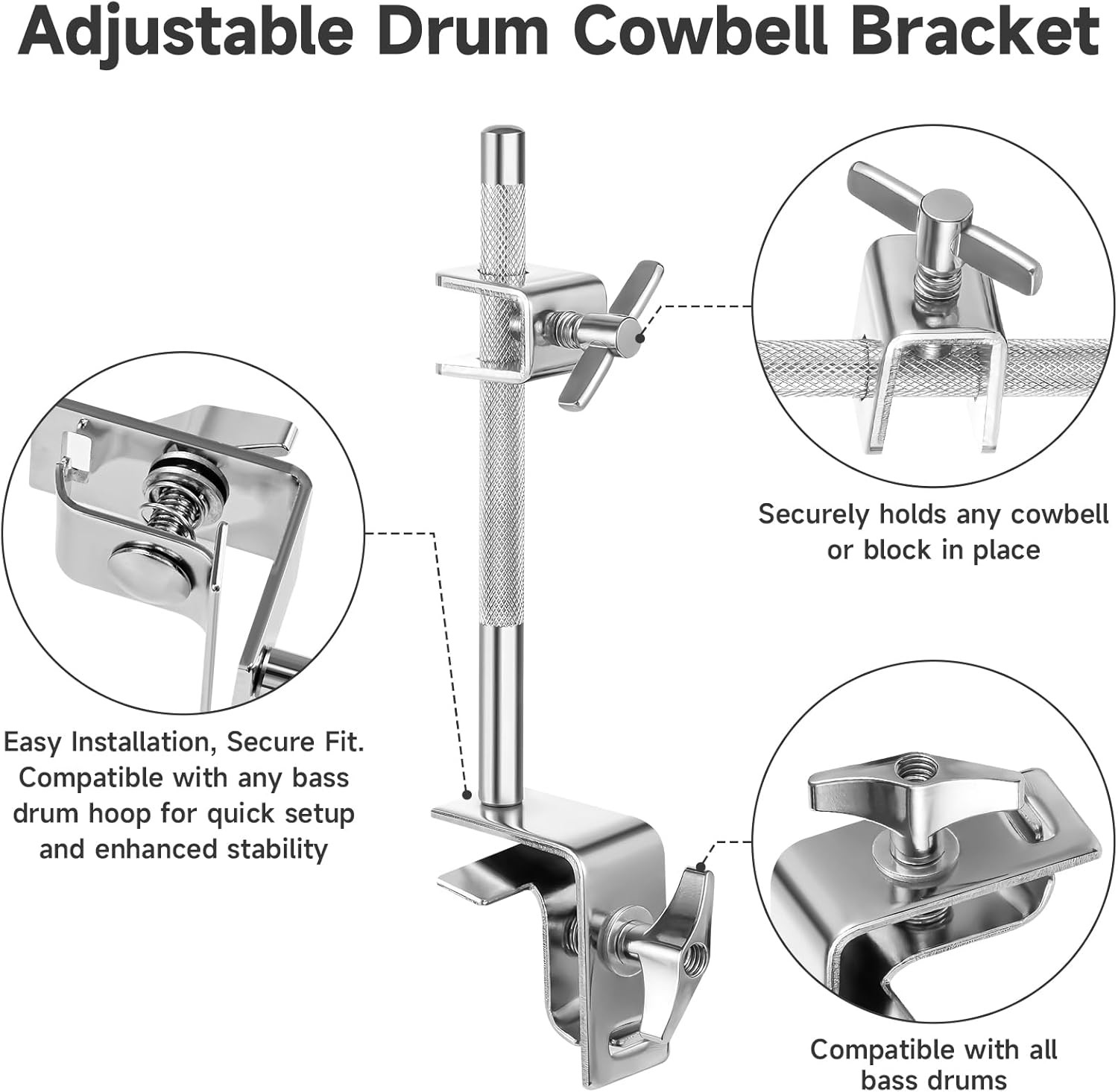 Adjustable Drum Cowbell Bracket

Securely holds any cowbell or block in place

Easy Installation, Secure Fit. Compatible with any bass drum hoop for quick setup and enhanced stability

Compatible with all bass drums