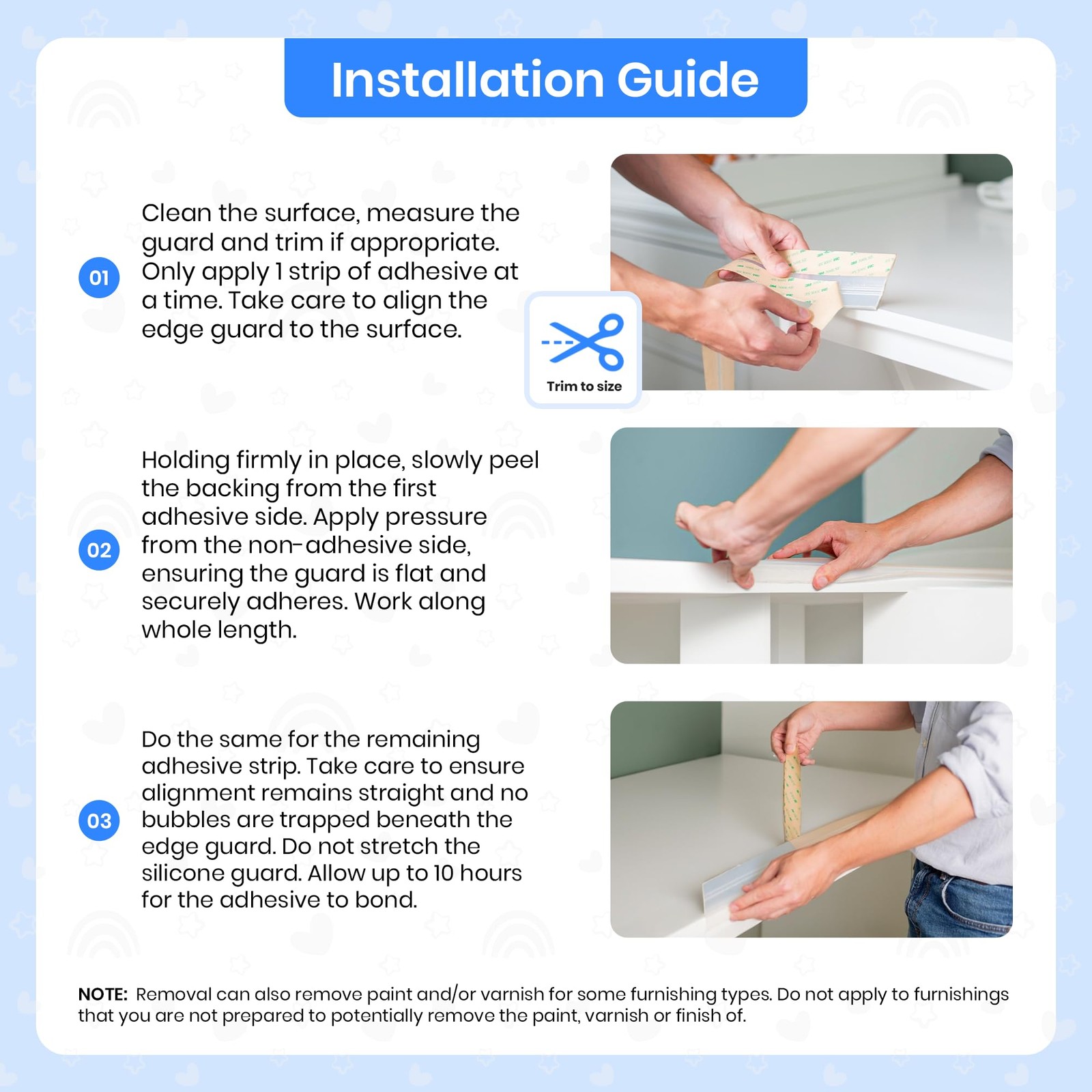 Installation Guide

01 Clean the surface, measure the guard and trim if appropriate. Only apply 1 strip of adhesive at a time. Take care to align the edge guard to the surface.

Trim to size

02 Holding firmly in place, slowly peel the backing from the first adhesive side. Apply pressure from the non-adhesive side, ensuring the guard is flat and securely adheres. Work along whole length.

03 Do the same for the remaining adhesive strip. Take care to ensure alignment remains straight and no bubbles are trapped beneath the edge guard. Do not stretch the silicone guard. Allow up to 10 hours for the adhesive to bond.

NOTE: Removal can also remove paint and/or varnish for some furnishing types. Do not apply to furnishings that you are not prepared to potentially remove the paint, varnish or finish of.