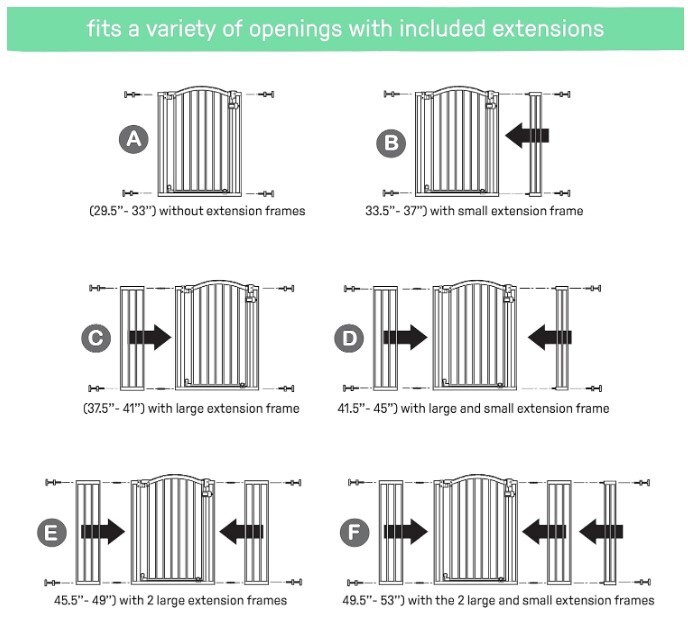 fits a variety of openings with included extensions

A

(29.5"- 33") without extension frames

B

33.5"- 37") with small extension frame

C

(37.5"- 41") with large extension frame

D

41.5"- 45") with large and small extension frame

E

45.5"- 49") with 2 large extension frames

F

49.5"- 53") with the 2 large and small extension frames