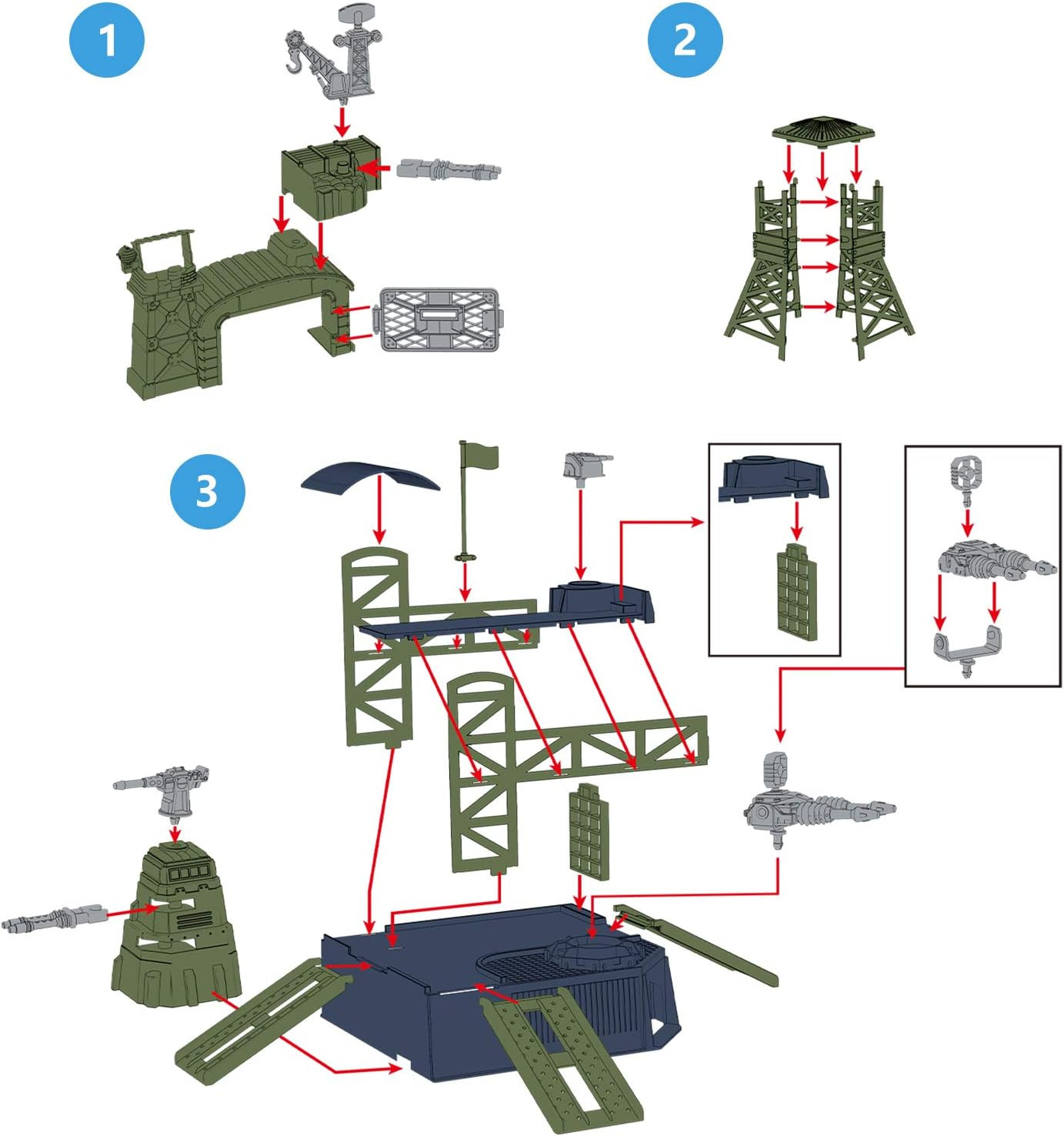 1

2

3