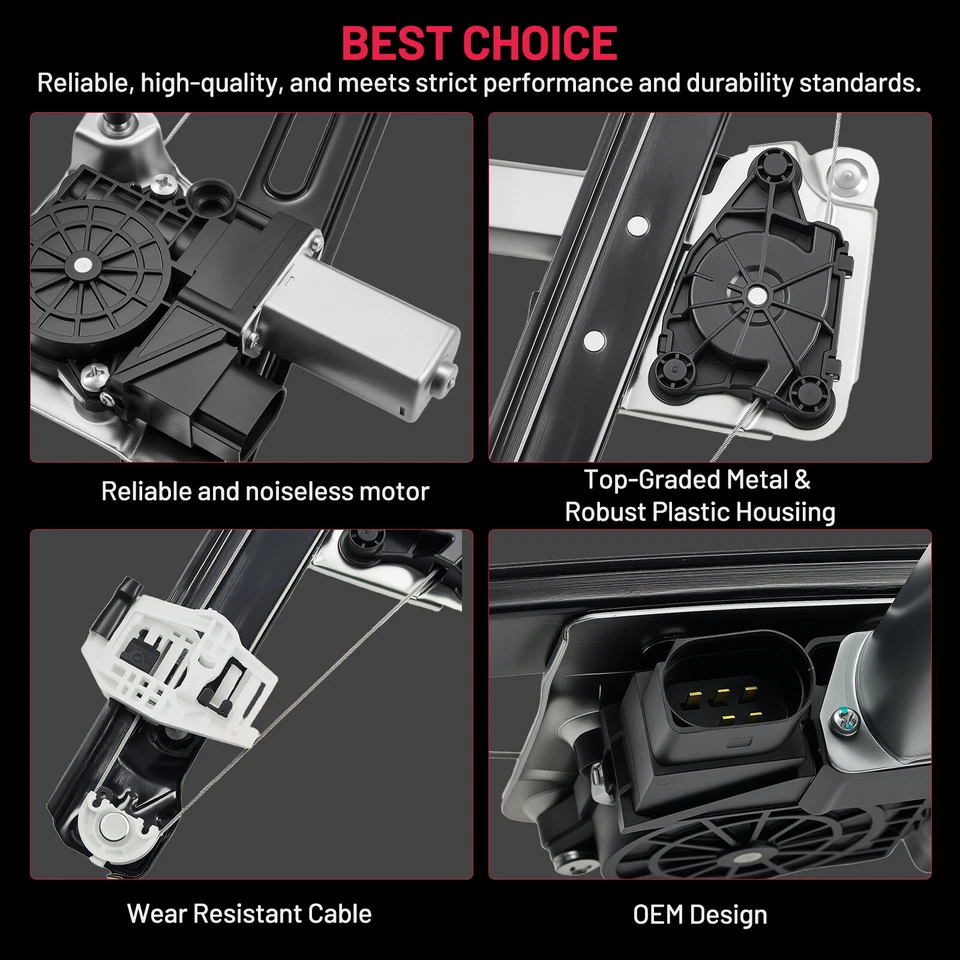 BEST CHOICE

Reliable, high-quality, and meets strict performance and durability standards.

Reliable and noiseless motor

Top-Graded Metal & Robust Plastic Housiing

Wear Resistant Cable

OEM Design