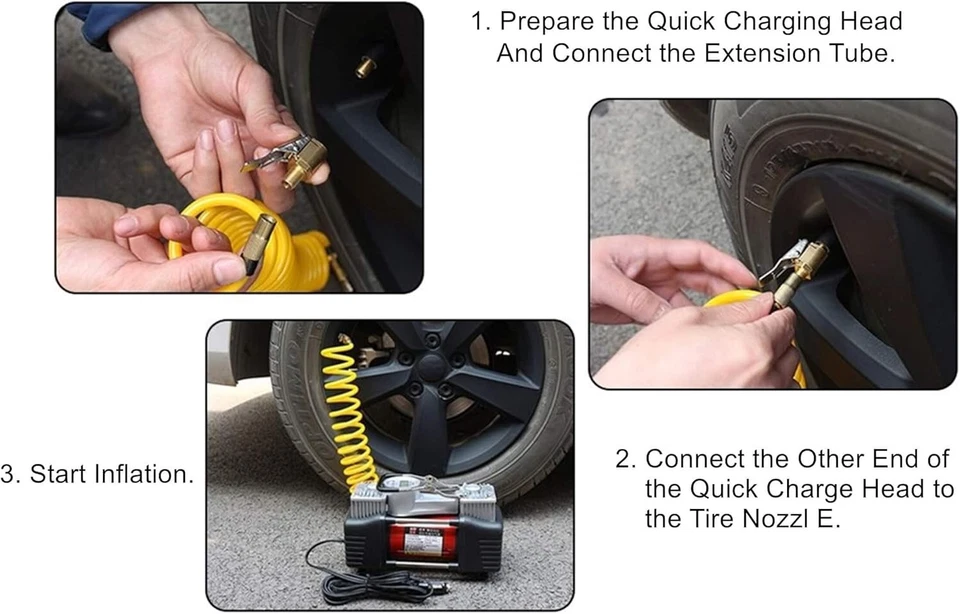 1. Prepare the Quick Charging Head And Connect the Extension Tube.

2. Connect the Other End of the Quick Charge Head to the Tire Nozzl E.

3. Start Inflation.