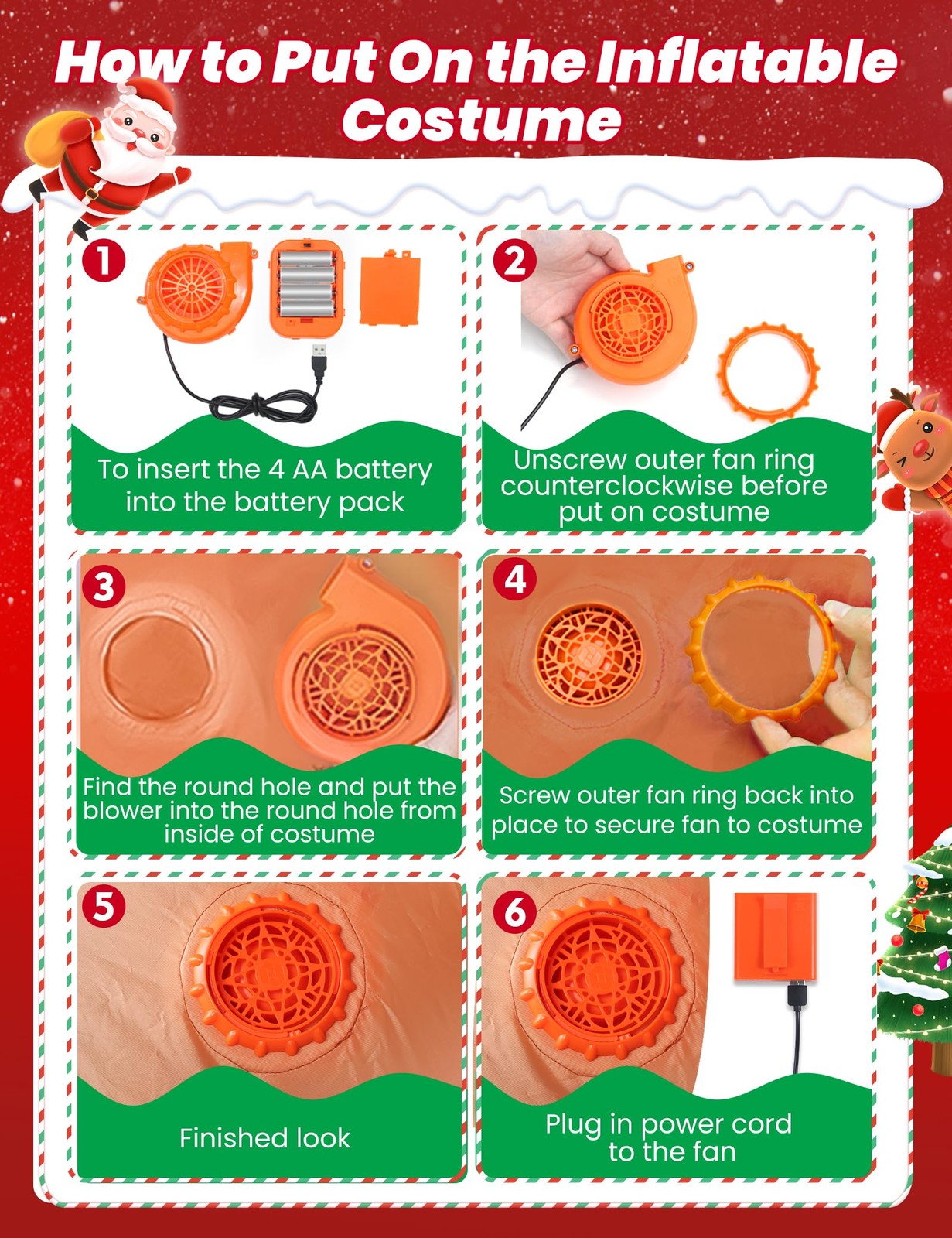 How to Put On the Inflatable Costume

1

To insert the 4 AA battery into the battery pack

2

Unscrew outer fan ring counterclockwise before put on costume

3

Find the round hole and put the blower into the round hole from inside of costume

4

Screw outer fan ring back into place to secure fan to costume

5

Finished look

6

Plug in power cord to the fan