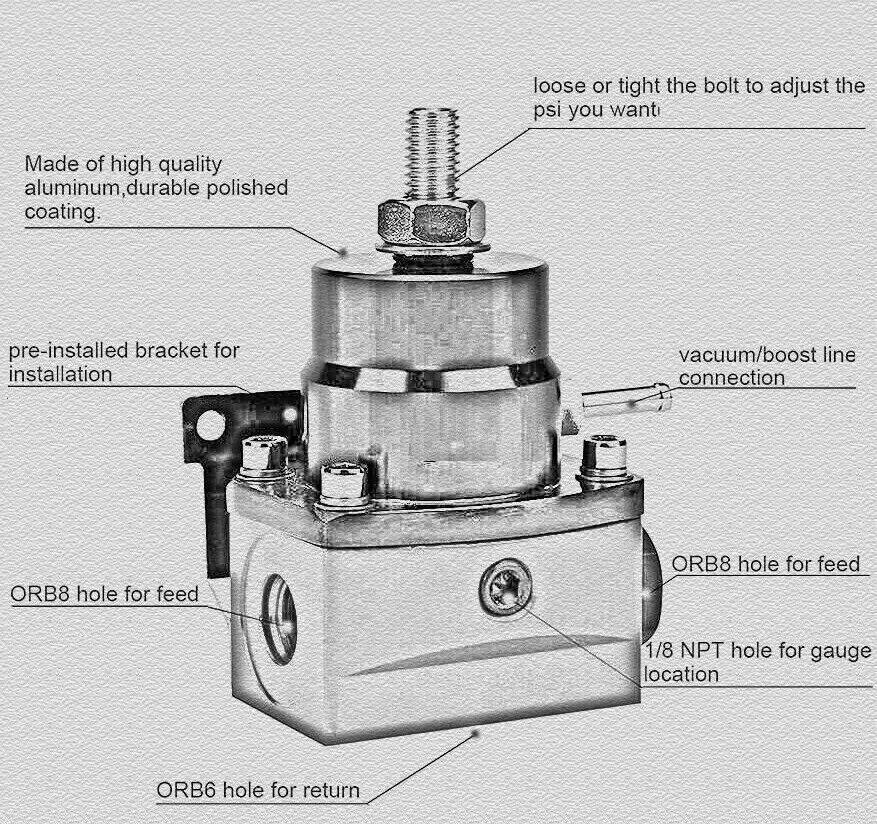 loose or tight the bolt to adjust the psi you want

Made of high quality aluminum,durable polished coating.

pre-installed bracket for installation

vacuum/boost line connection

ORB8 hole for feed

ORB8 hole for feed

1/8 NPT hole for gauge location

ORB6 hole for return