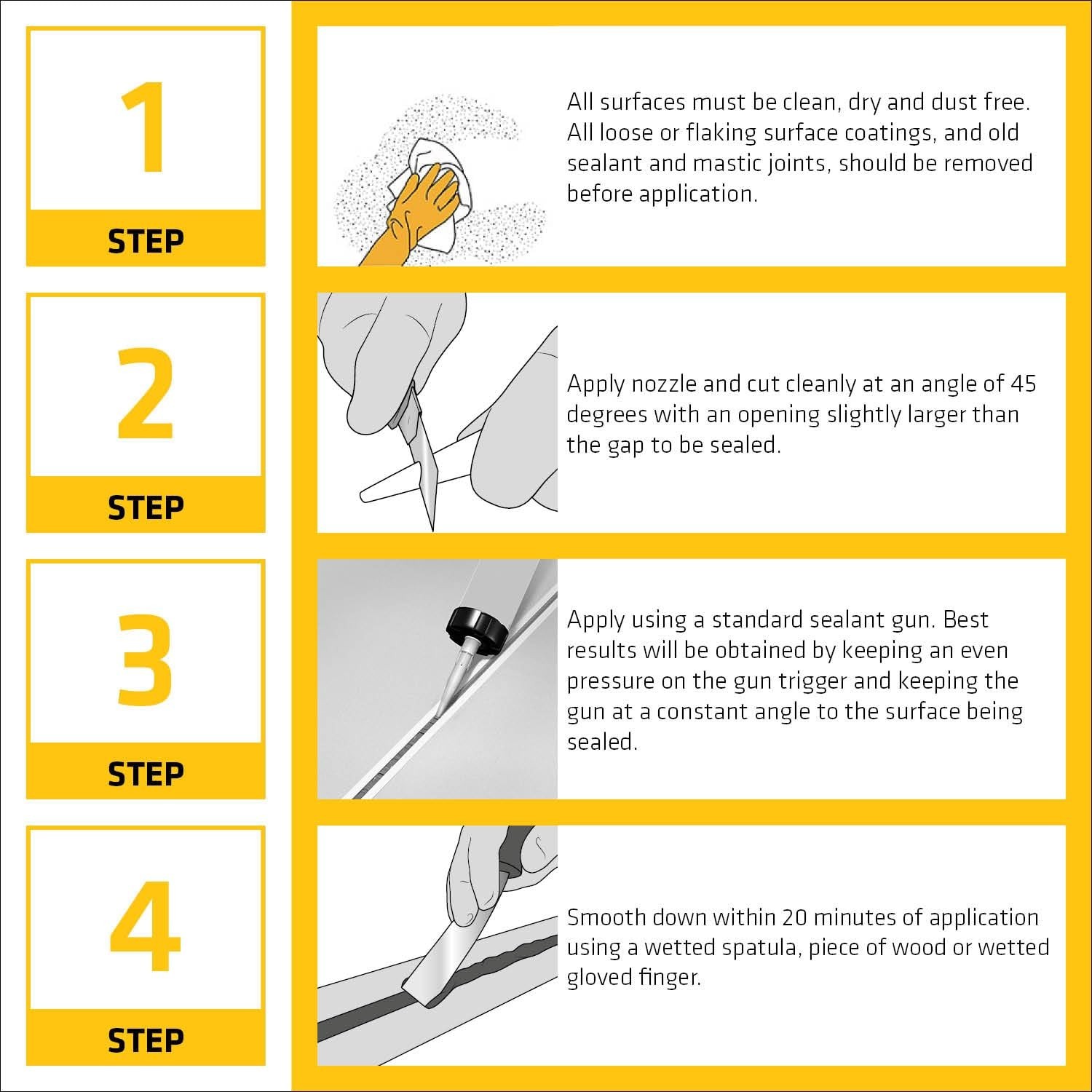 1
STEP

All surfaces must be clean, dry and dust free. All loose or flaking surface coatings, and old sealant and mastic joints, should be removed before application.

2
STEP

Apply nozzle and cut cleanly at an angle of 45 degrees with an opening slightly larger than the gap to be sealed.

3
STEP

Apply using a standard sealant gun. Best results will be obtained by keeping an even pressure on the gun trigger and keeping the gun at a constant angle to the surface being sealed.

4
STEP

Smooth down within 20 minutes of application using a wetted spatula, piece of wood or wetted gloved finger.