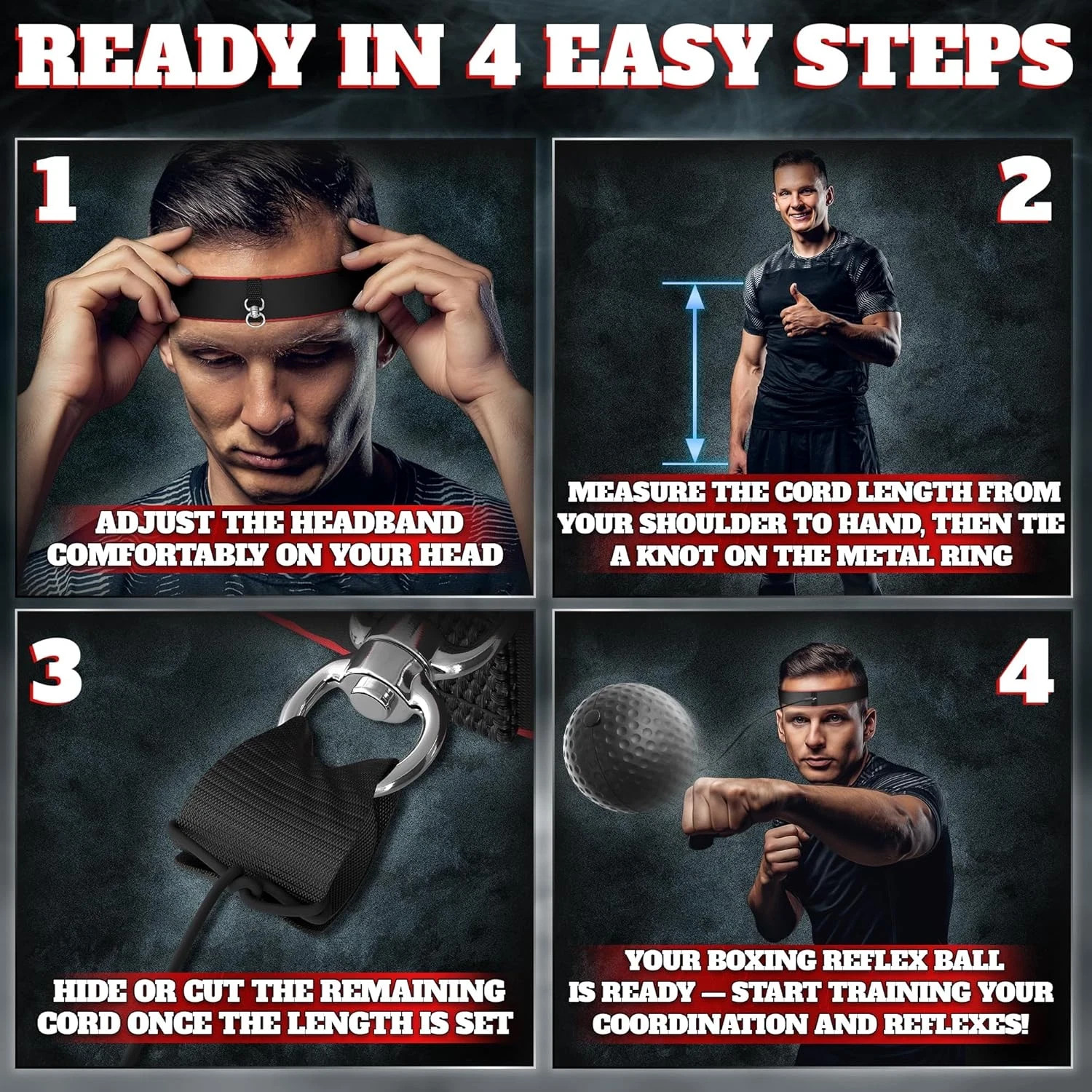 READY IN 4 EASY STEPS

1

ADJUST THE HEADBAND COMFORTABLY ON YOUR HEAD

2

MEASURE THE CORD LENGTH FROM YOUR SHOULDER TO HAND, THEN TIE A KNOT ON THE METAL RING

3

HIDE OR CUT THE REMAINING CORD ONCE THE LENGTH IS SET

4

YOUR BOXING REFLEX BALL IS READY — START TRAINING YOUR COORDINATION AND REFLEXES!