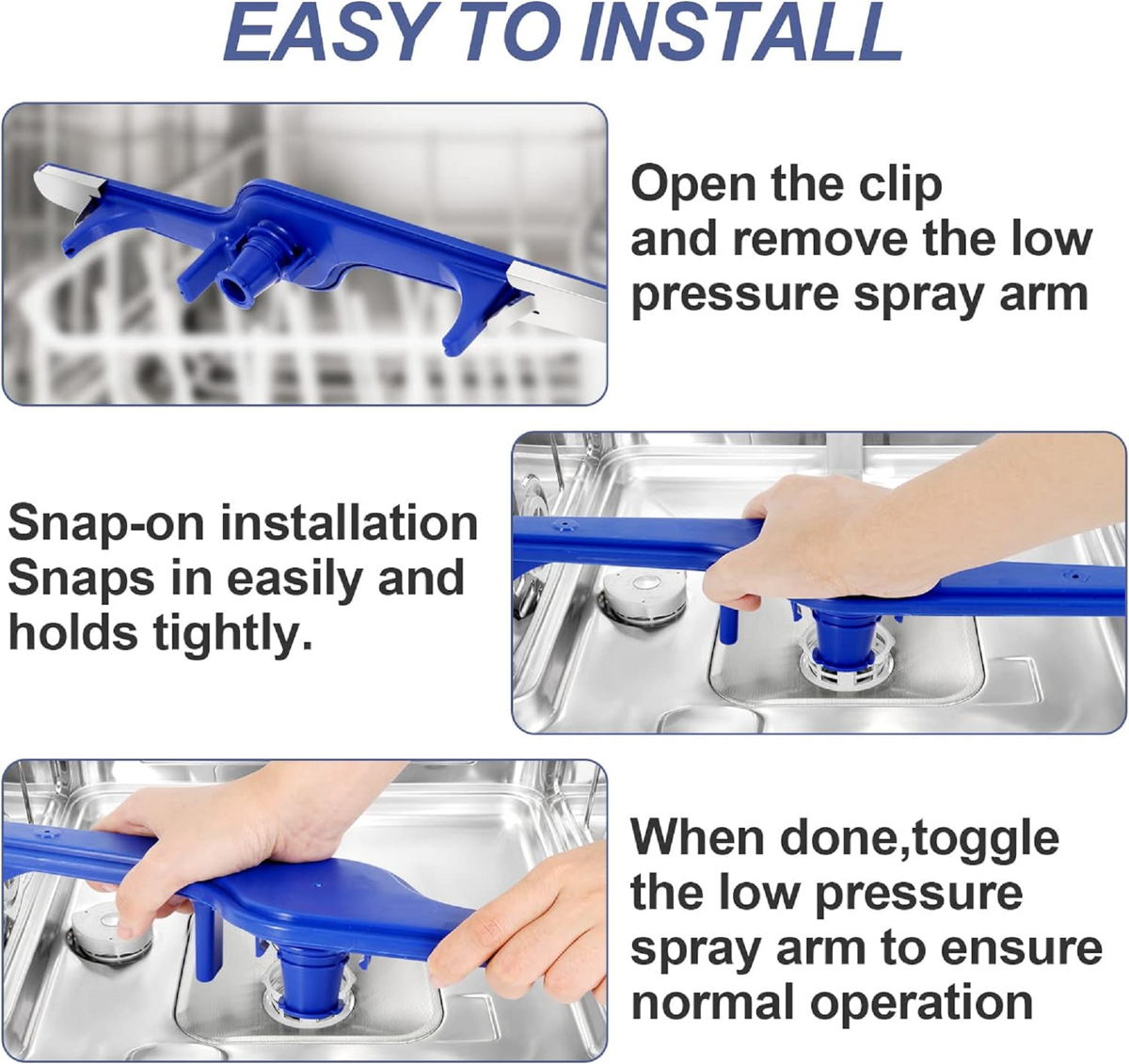 EASY TO INSTALL

Open the clip and remove the low pressure spray arm

Snap-on installation Snaps in easily and holds tightly.

When done,toggle the low pressure spray arm to ensure normal operation