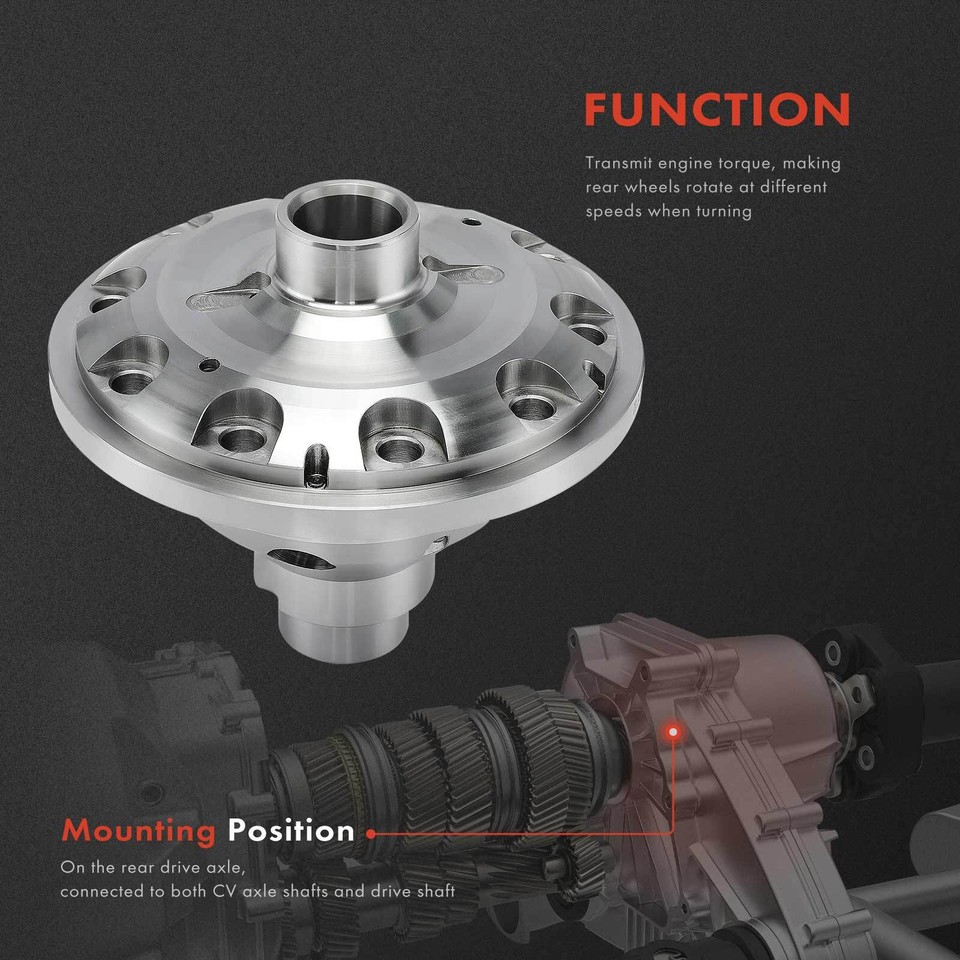 FUNCTION

Transmit engine torque, making rear wheels rotate at different speeds when turning

Mounting Position

On the rear drive axle, connected to both CV axle shafts and drive shaft