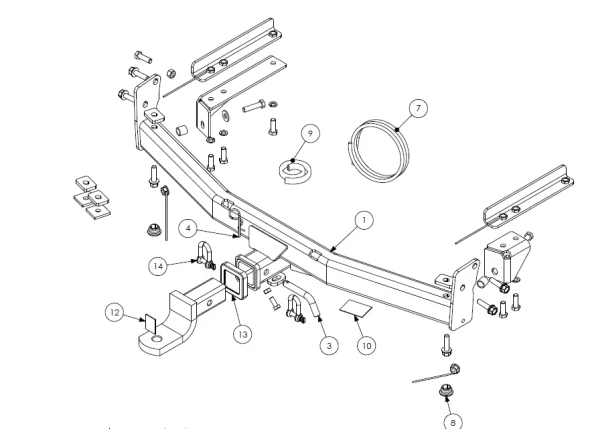 7
9
1
4
14
12
13
3
10
8