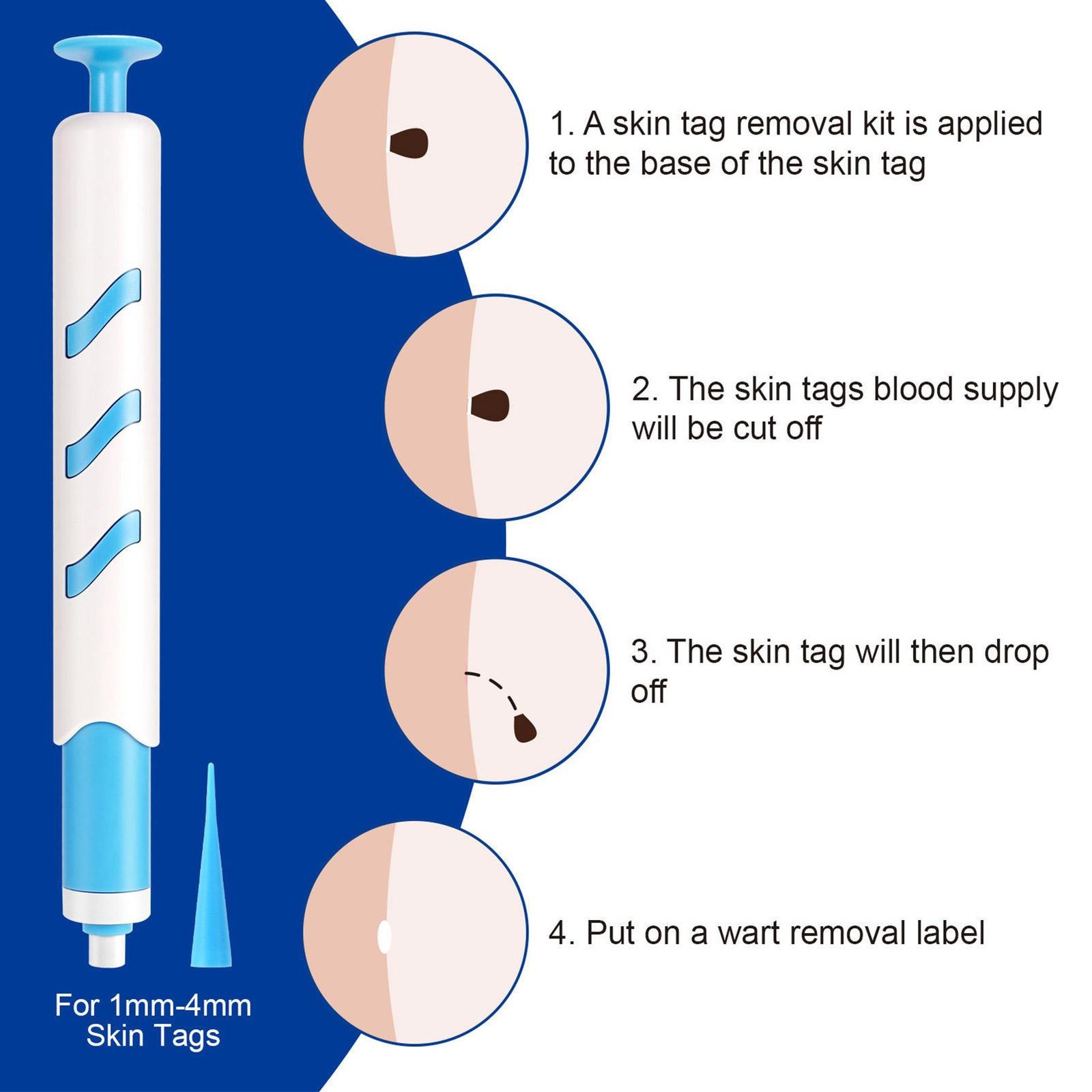 1. A skin tag removal kit is applied to the base of the skin tag

2. The skin tags blood supply will be cut off

3. The skin tag will then drop off

4. Put on a wart removal label

For 1mm-4mm Skin Tags