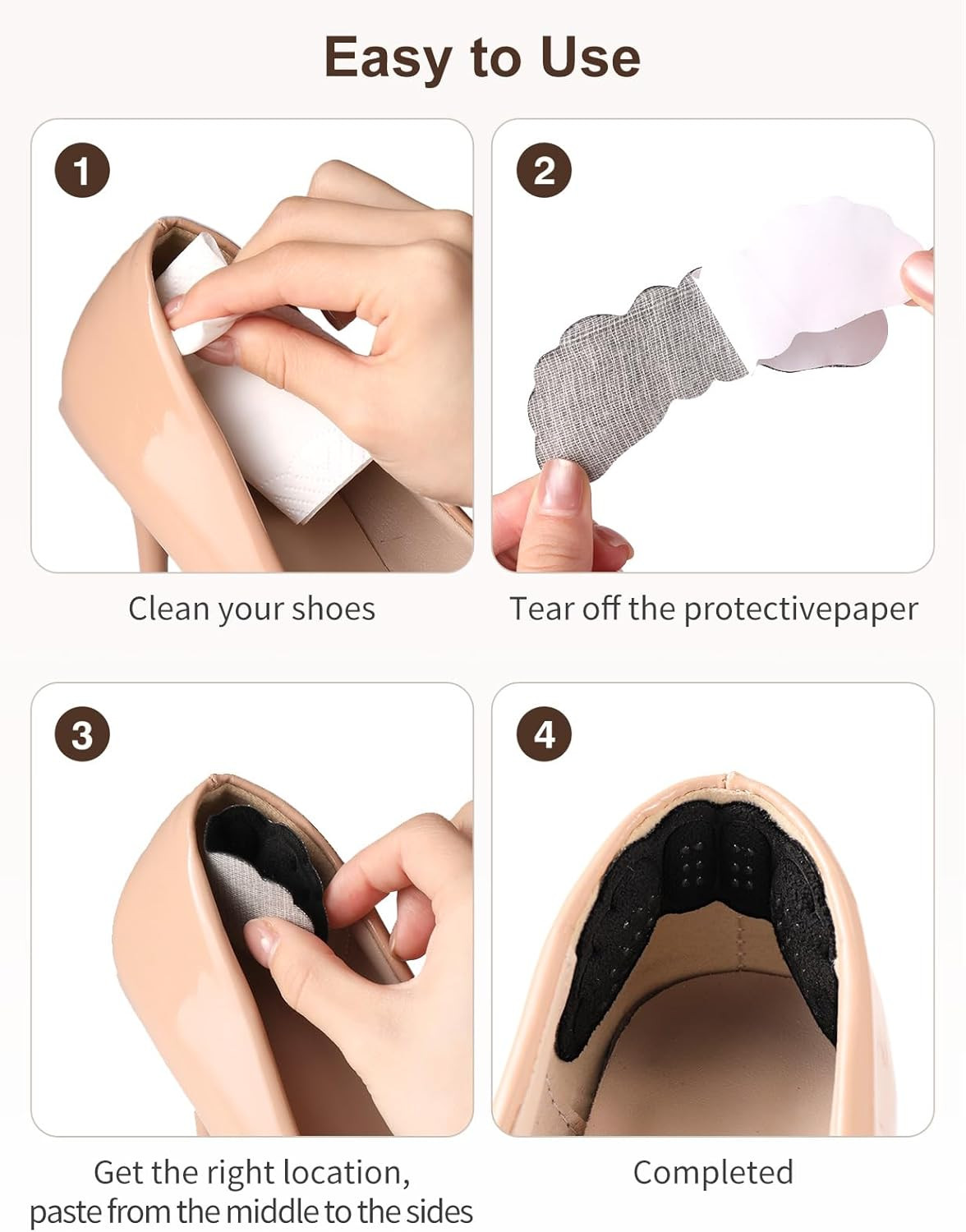 Easy to Use

1

Clean your shoes

2

Tear off the protectivepaper

3

Get the right location, paste from the middle to the sides

4

Completed