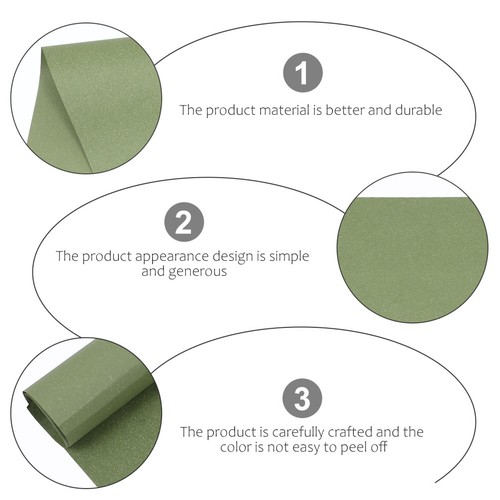 1

The product material is better and durable

2

The product appearance design is simple and generous

3

The product is carefully crafted and the color is not easy to peel off