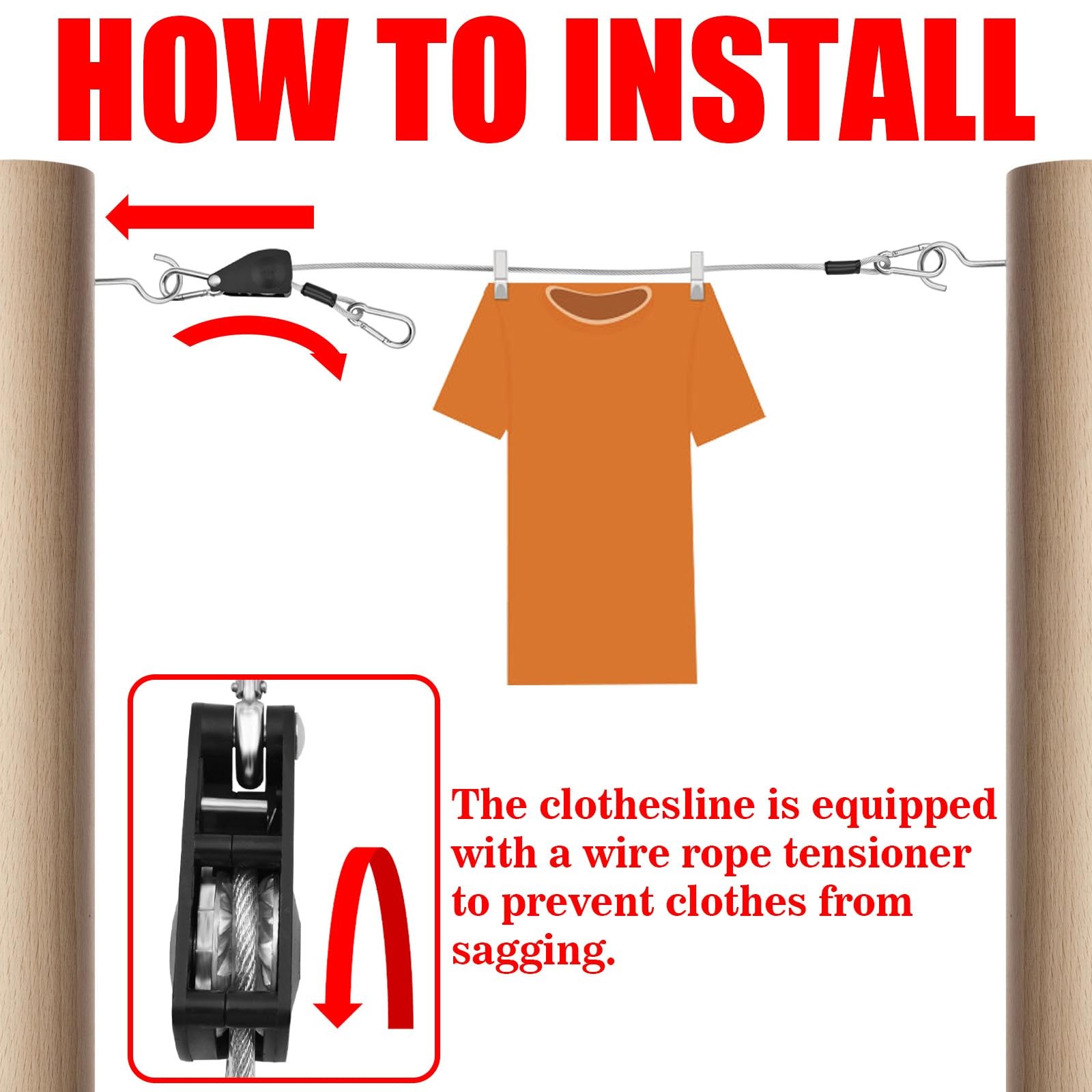 HOW TO INSTALL

The clothesline is equipped with a wire rope tensioner to prevent clothes from sagging.