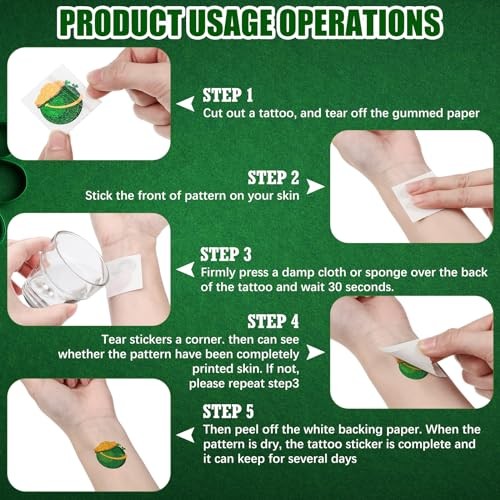 PRODUCT USAGE OPERATIONS

STEP 1
Cut out a tattoo, and tear off the gummed paper

STEP 2
Stick the front of pattern on your skin

STEP 3
Firmly press a damp cloth or sponge over the back of the tattoo and wait 30 seconds.

STEP 4
Tear stickers a corner. then can see whether the pattern have been completely printed skin. If not, please repeat step3

STEP 5
Then peel off the white backing paper. When the pattern is dry, the tattoo sticker is complete and it can keep for several days