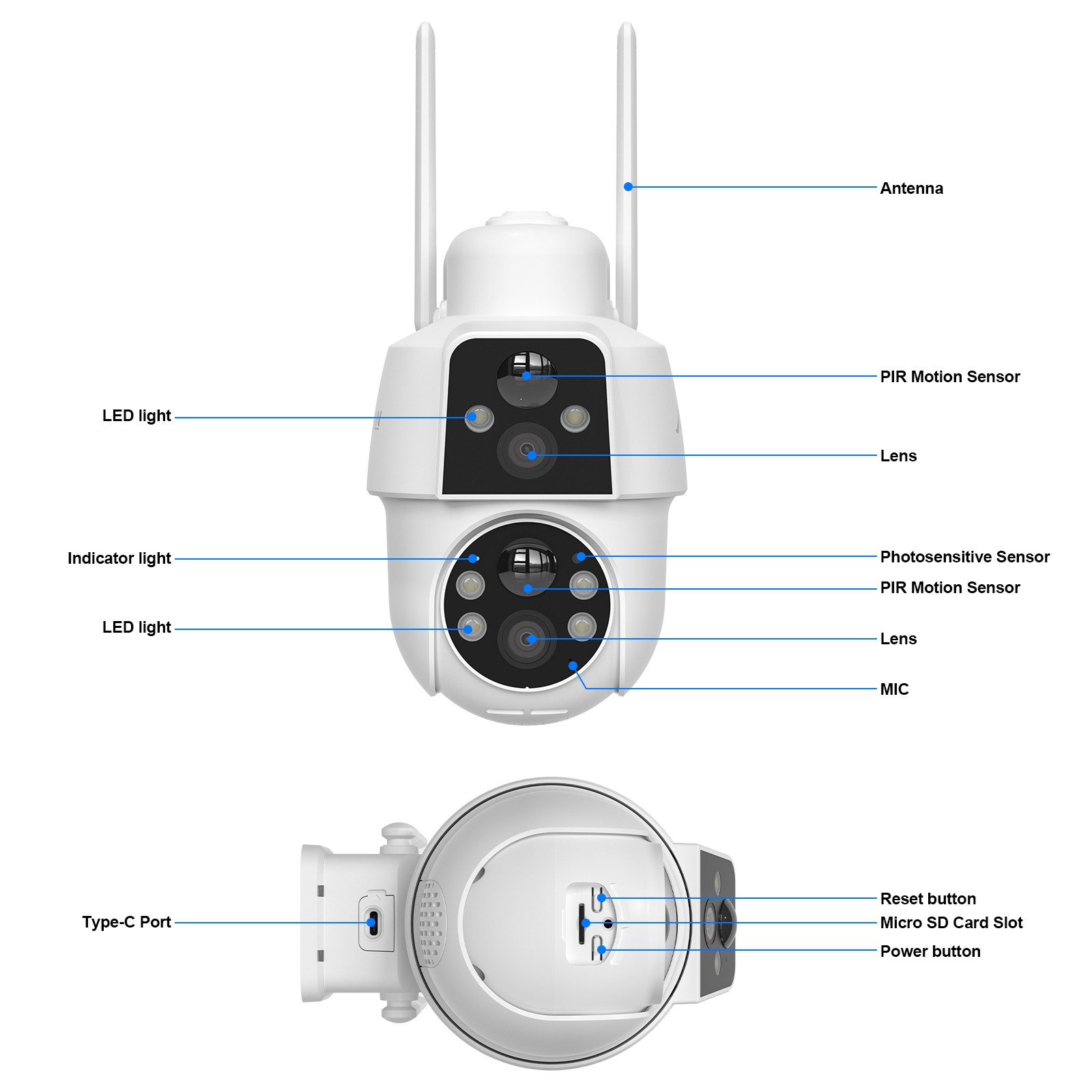 Antenna

PIR Motion Sensor

LED light

Lens

Indicator light

Photosensitive Sensor

PIR Motion Sensor

LED light

Lens

MIC

Reset button

Type-C Port

Micro SD Card Slot

Power button