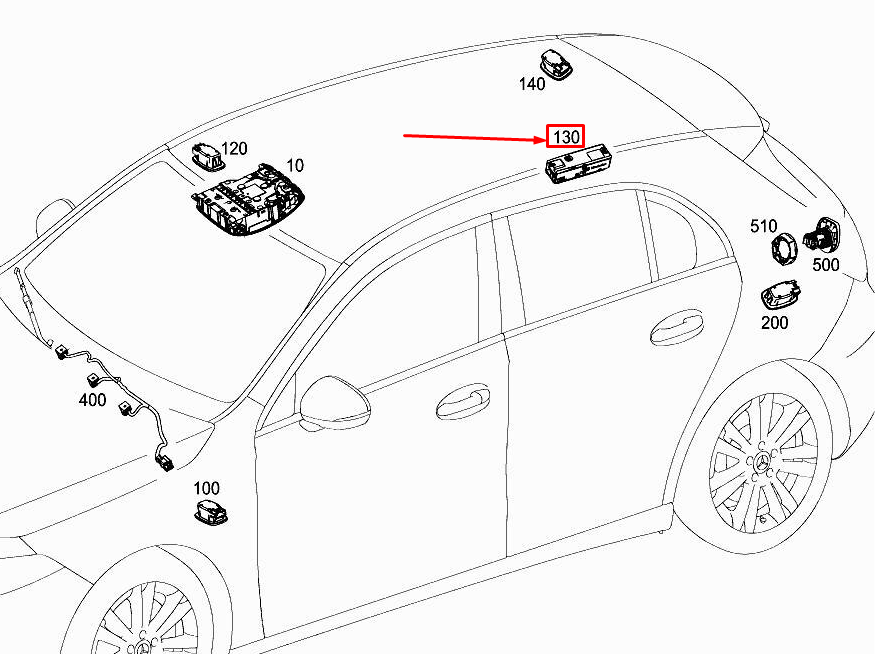 140
130
120
10
510
500
200
400
100