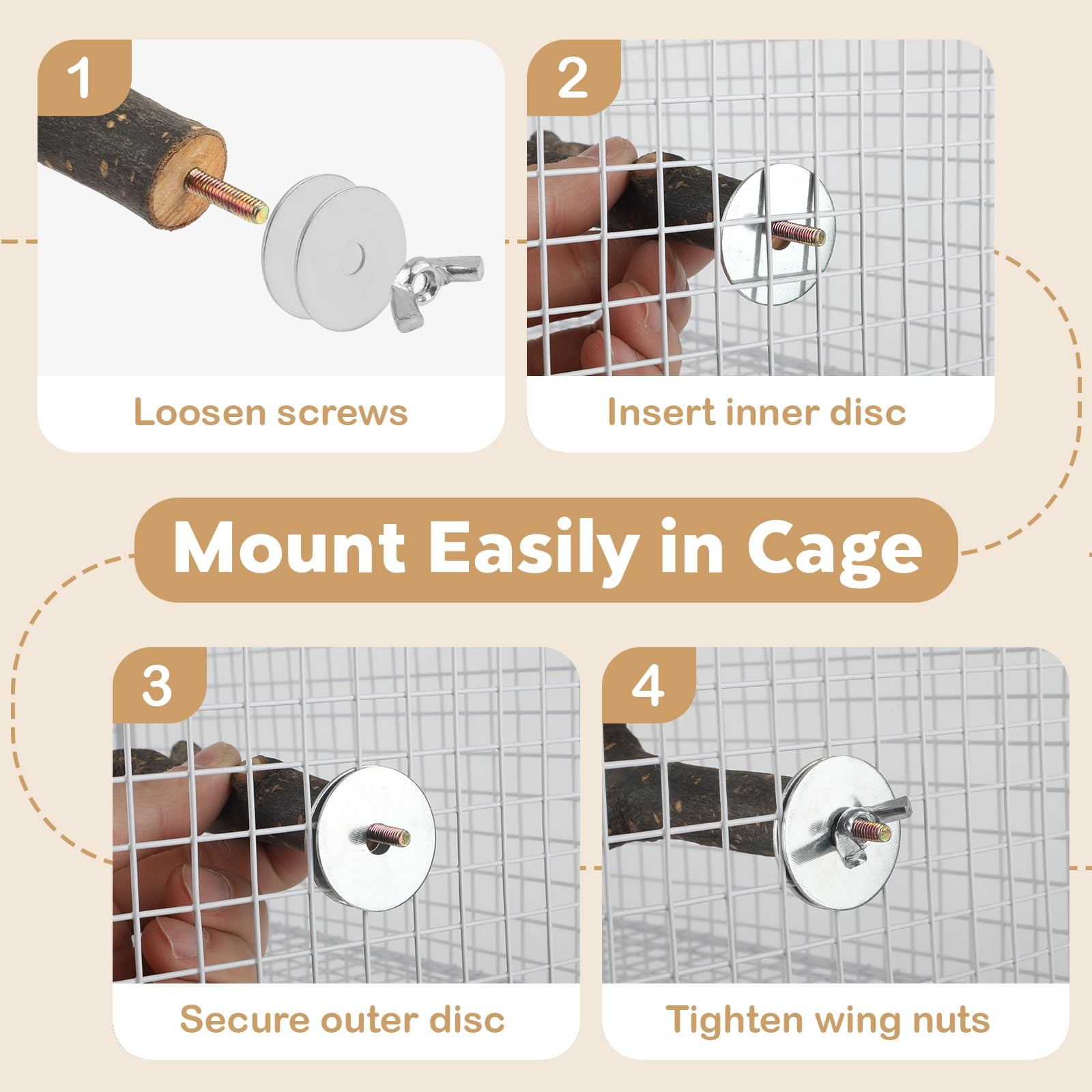 1

Loosen screws

2

Insert inner disc

Mount Easily in Cage

3

Secure outer disc

4

Tighten wing nuts