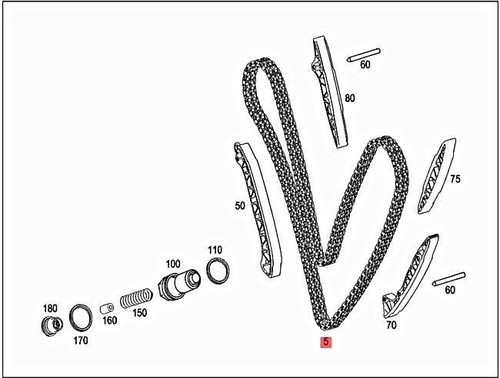 60
80
75
50
110
100
60
180
160
150
170
70
5