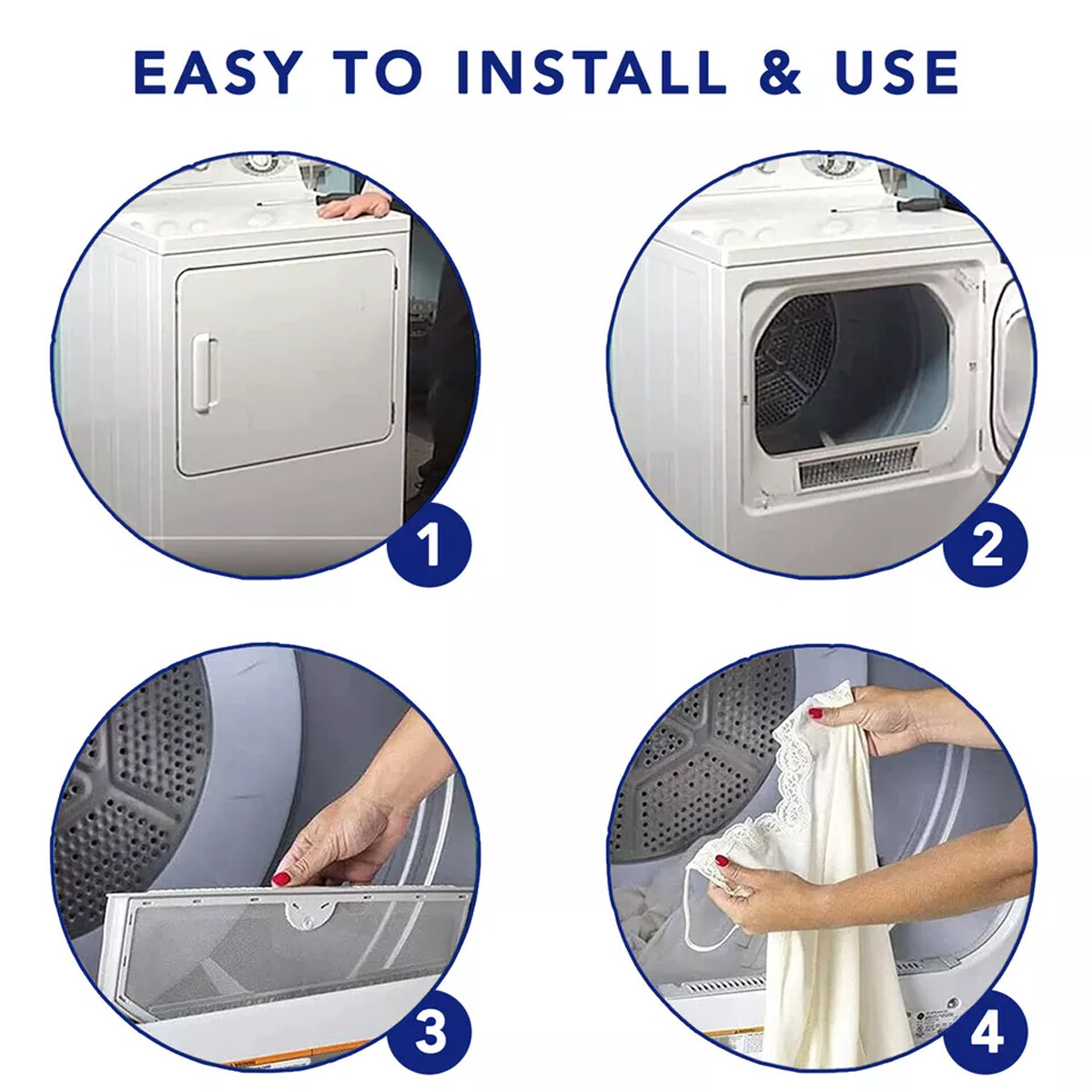 EASY TO INSTALL & USE

1

2

3

4