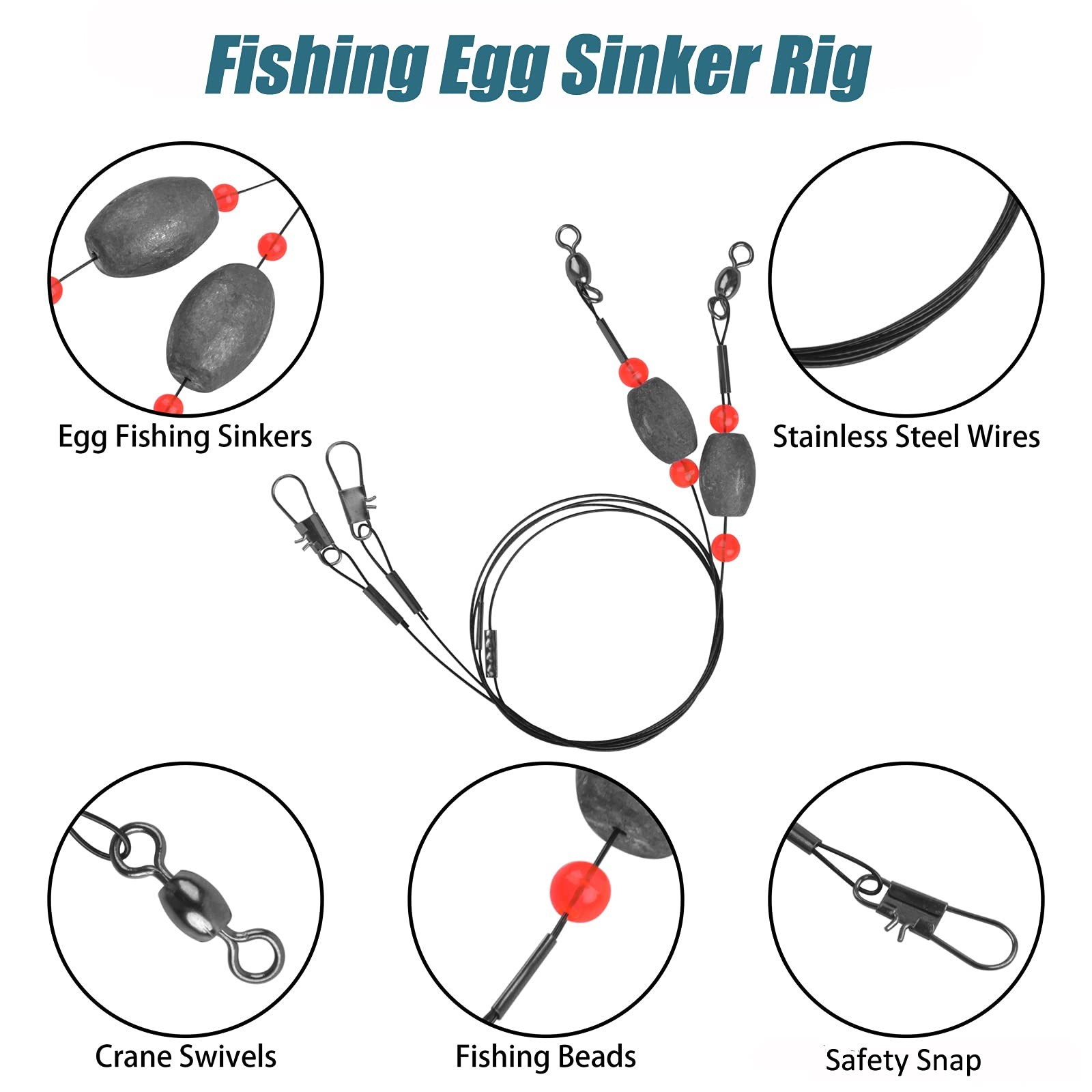 Fishing Egg Sinker Rig

Egg Fishing Sinkers

Stainless Steel Wires

Crane Swivels

Fishing Beads

Safety Snap