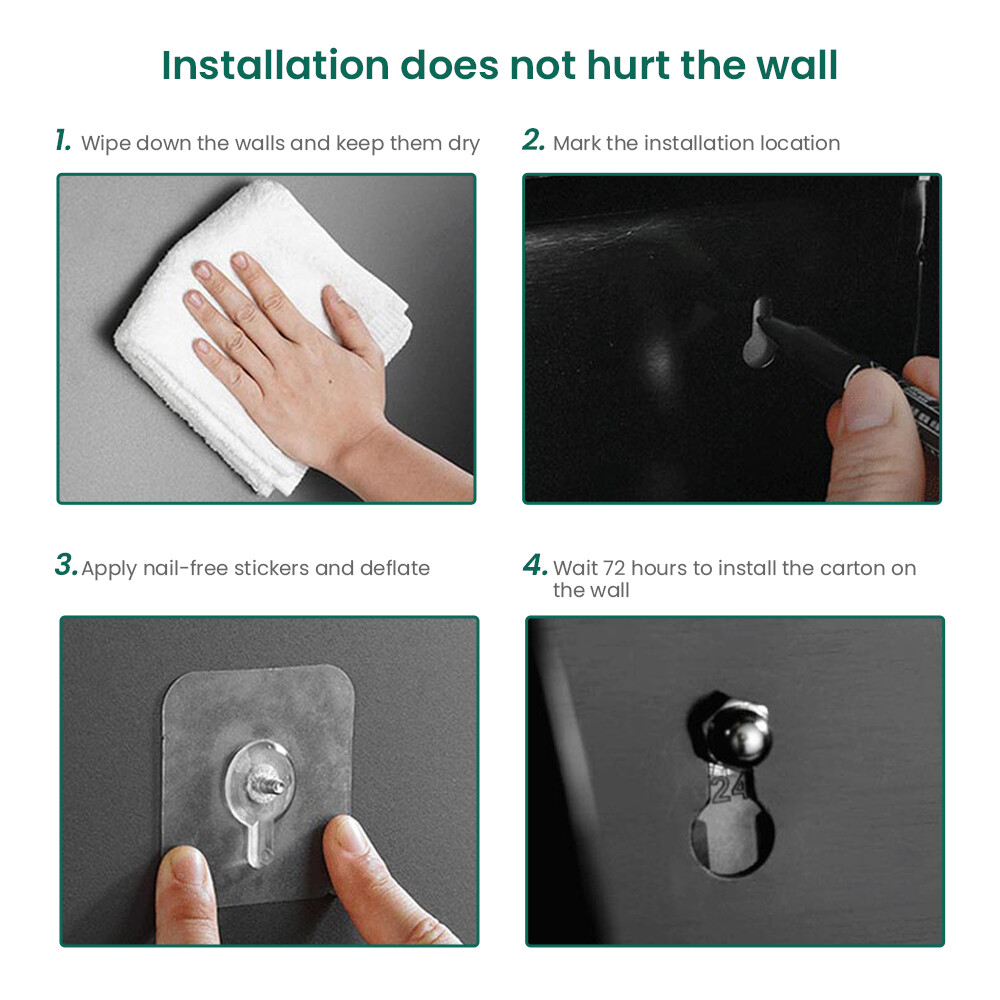 Installation does not hurt the wall

1. Wipe down the walls and keep them dry

2. Mark the installation location

3. Apply nail-free stickers and deflate

4. Wait 72 hours to install the carton on the wall

24