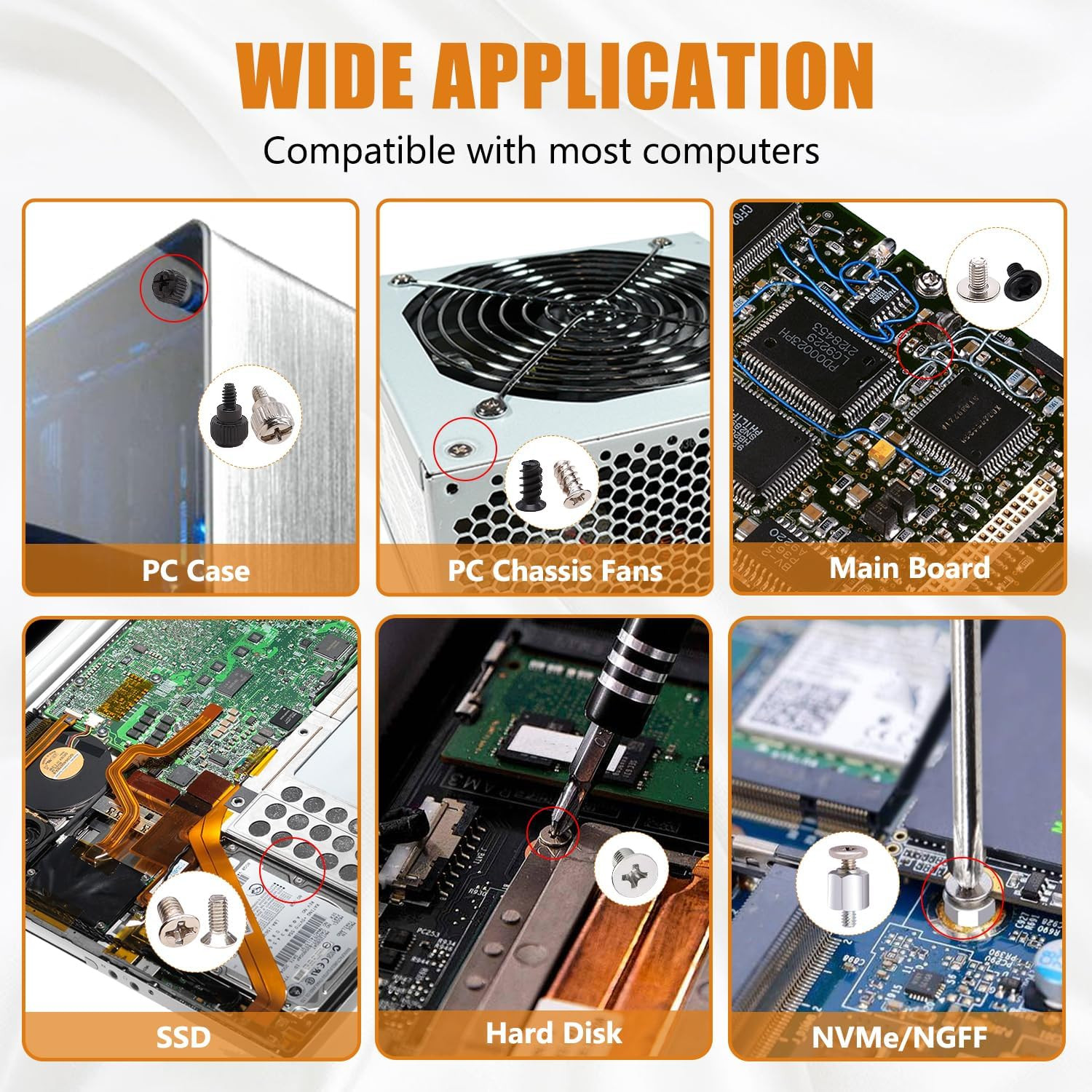 WIDE APPLICATION

Compatible with most computers

PC Case

PC Chassis Fans

Main Board

SSD

Hard Disk

NVMe/NGFF