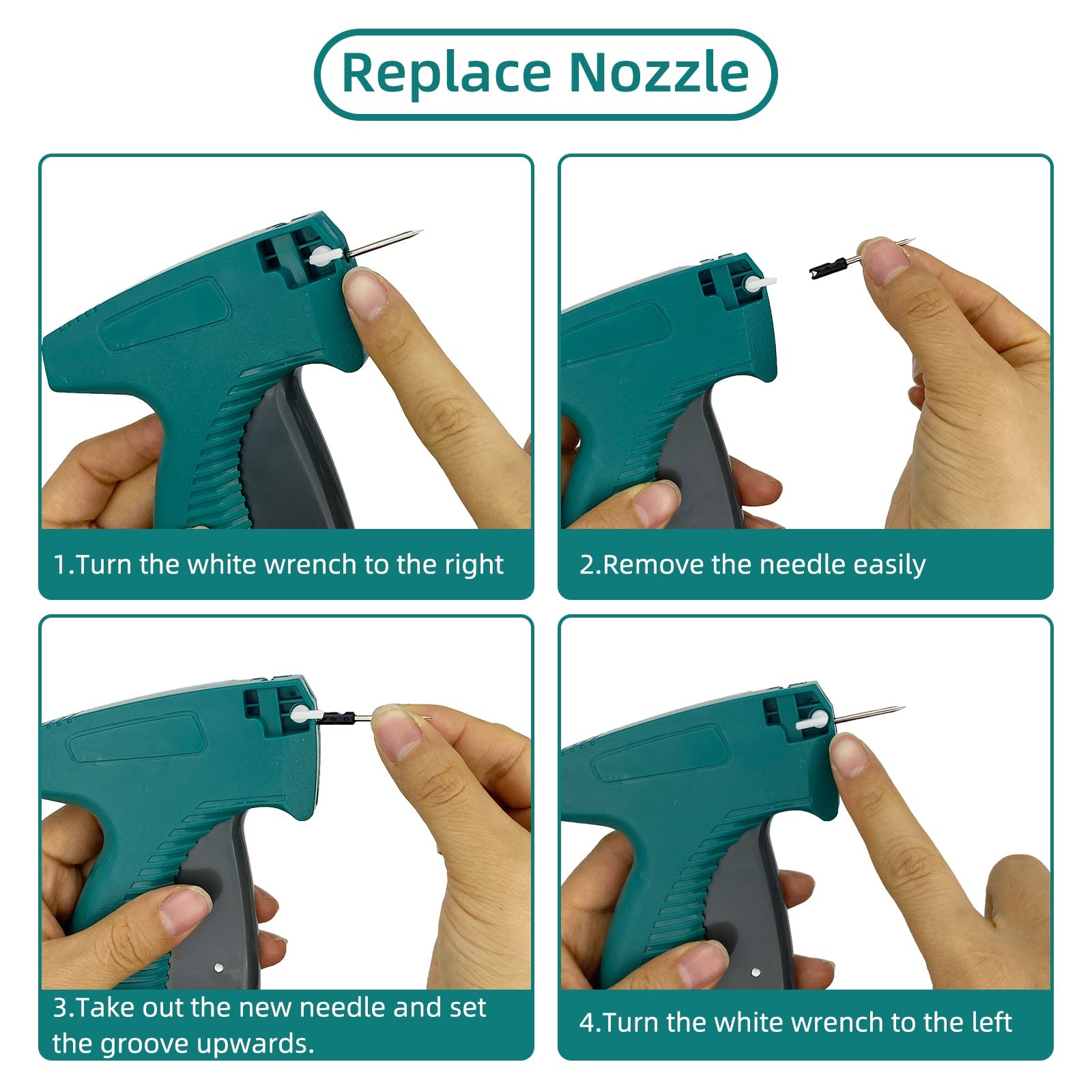 Replace Nozzle

1.Turn the white wrench to the right

2.Remove the needle easily

3.Take out the new needle and set the groove upwards.

4.Turn the white wrench to the left