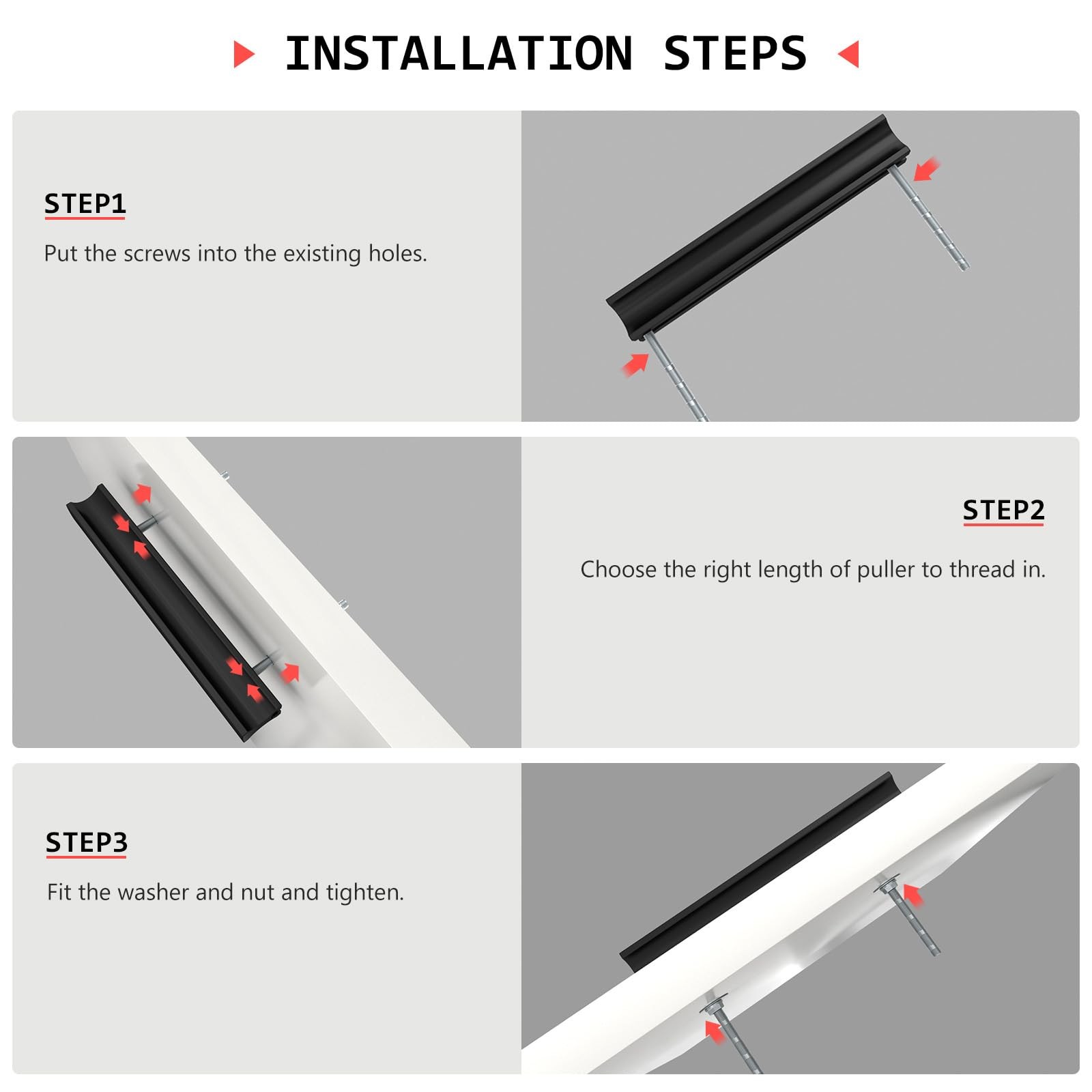 INSTALLATION STEPS

STEP1

Put the screws into the existing holes.

STEP2

Choose the right length of puller to thread in.

STEP3

Fit the washer and nut and tighten.