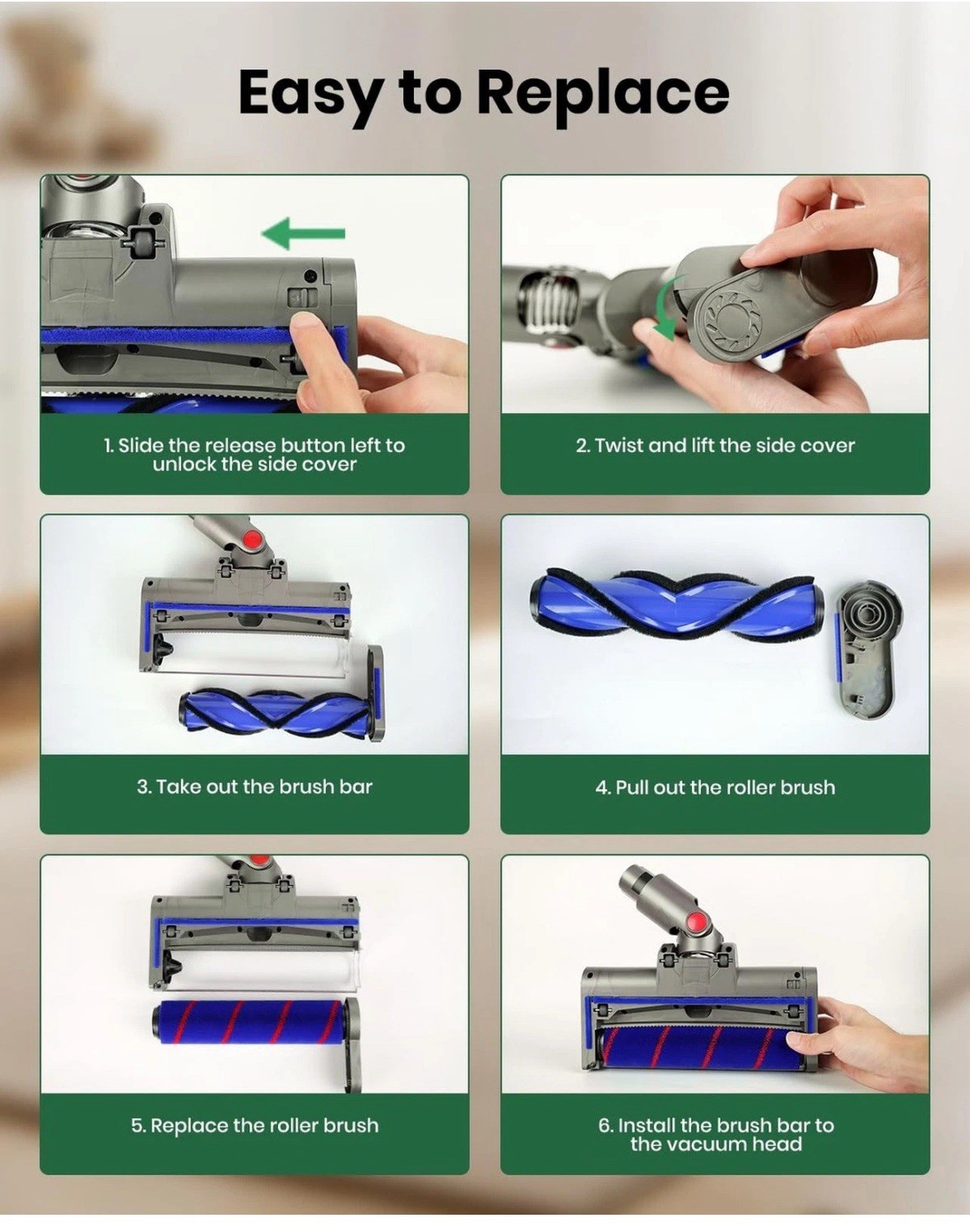 Easy to Replace

1. Slide the release button left to unlock the side cover

2. Twist and lift the side cover

3. Take out the brush bar

4. Pull out the roller brush

5. Replace the roller brush

6. Install the brush bar to the vacuum head