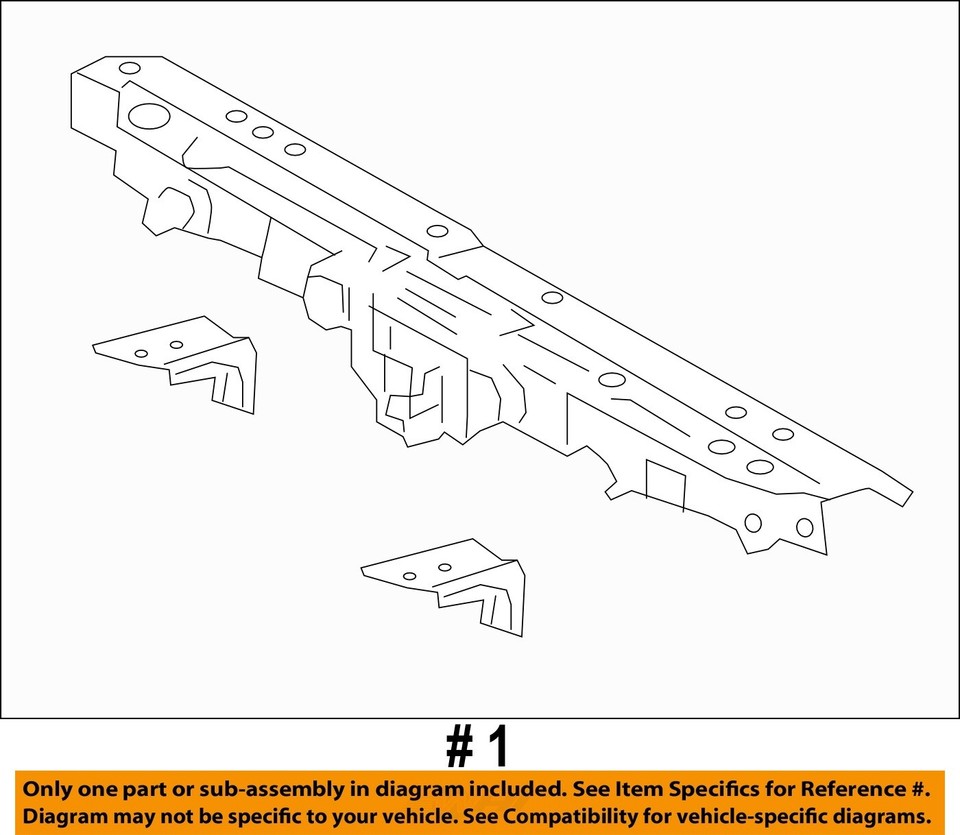 # 1

Only one part or sub-assembly in diagram included. See Item Specifics for Reference #.
Diagram may not be specific to your vehicle. See Compatibility for vehicle-specific diagrams.