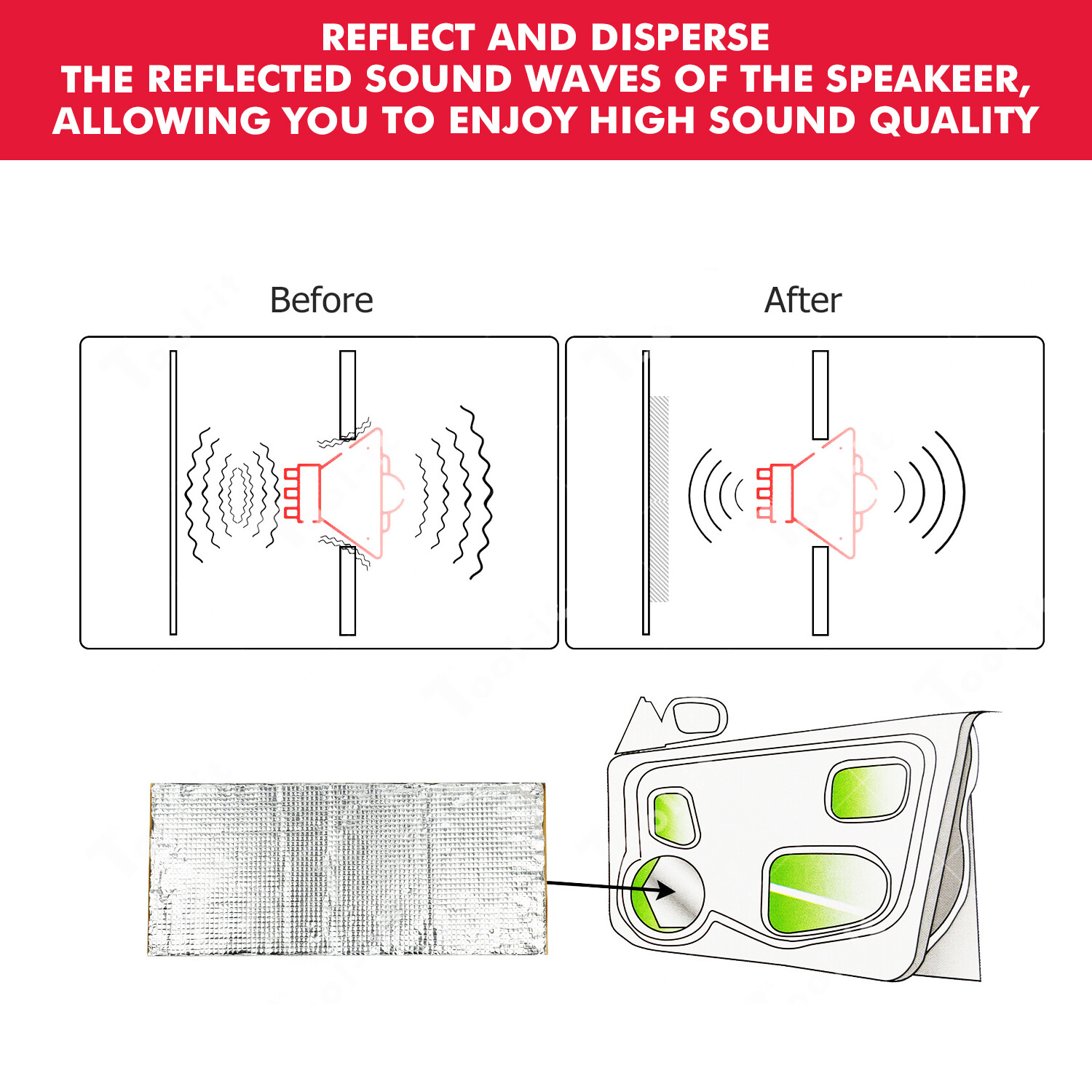 REFLECT AND DISPERSE
THE REFLECTED SOUND WAVES OF THE SPEAKEER, ALLOWING YOU TO ENJOY HIGH SOUND QUALITY

Before

After