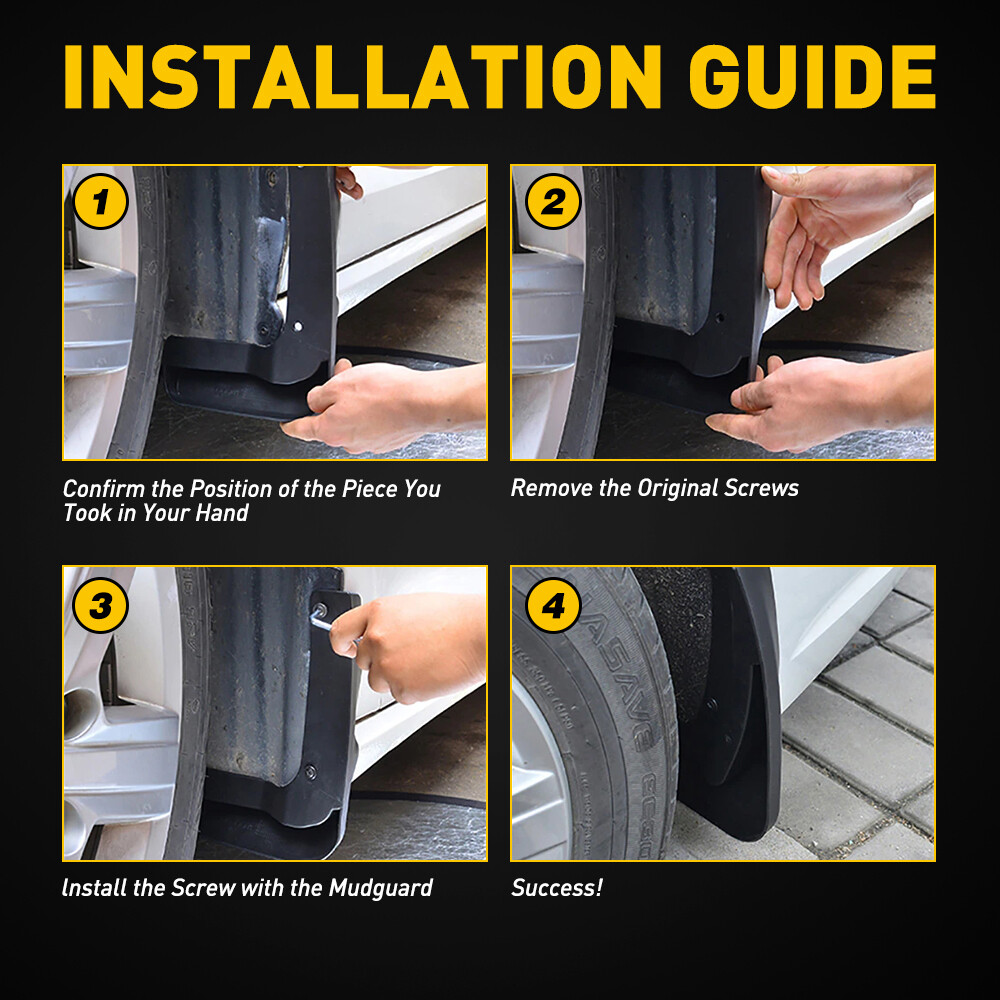 INSTALLATION GUIDE

1

Confirm the Position of the Piece You Took in Your Hand

2

Remove the Original Screws

3

Install the Screw with the Mudguard

4

Success!