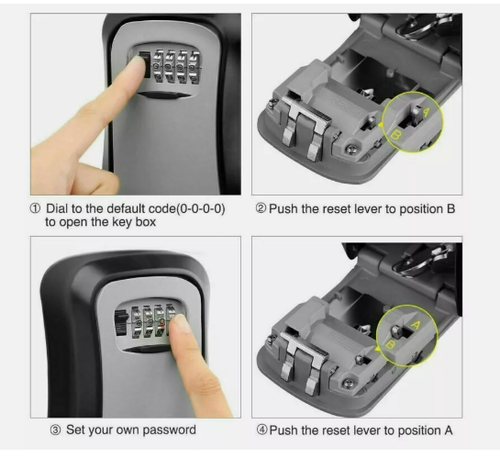 A
B

① Dial to the default code(0-0-0-0) to open the key box

② Push the reset lever to position B

A
B

③ Set your own password

④ Push the reset lever to position A